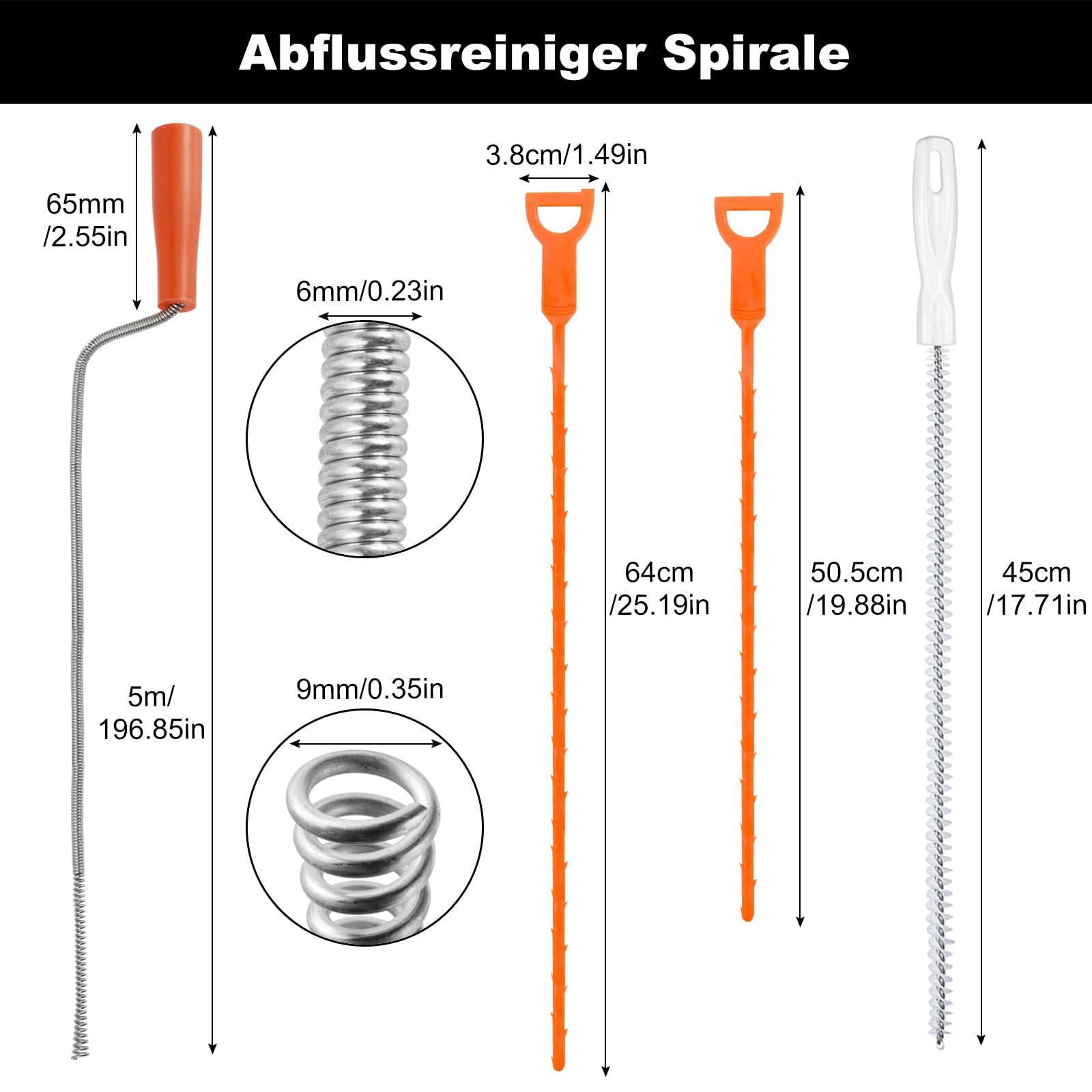 Abflussreiniger Spirale

65mm /2.55in

5m/ 196.85in

6mm/0.23in

9mm/0.35in

3.8cm/1.49in

64cm /25.19in

50.5cm /19.88in

45cm /17.71in