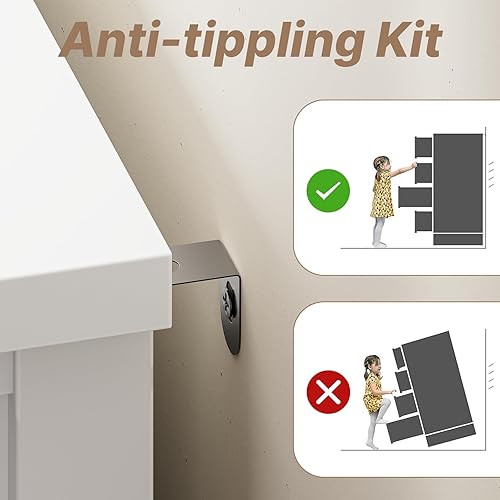 Anti-tippling Kit