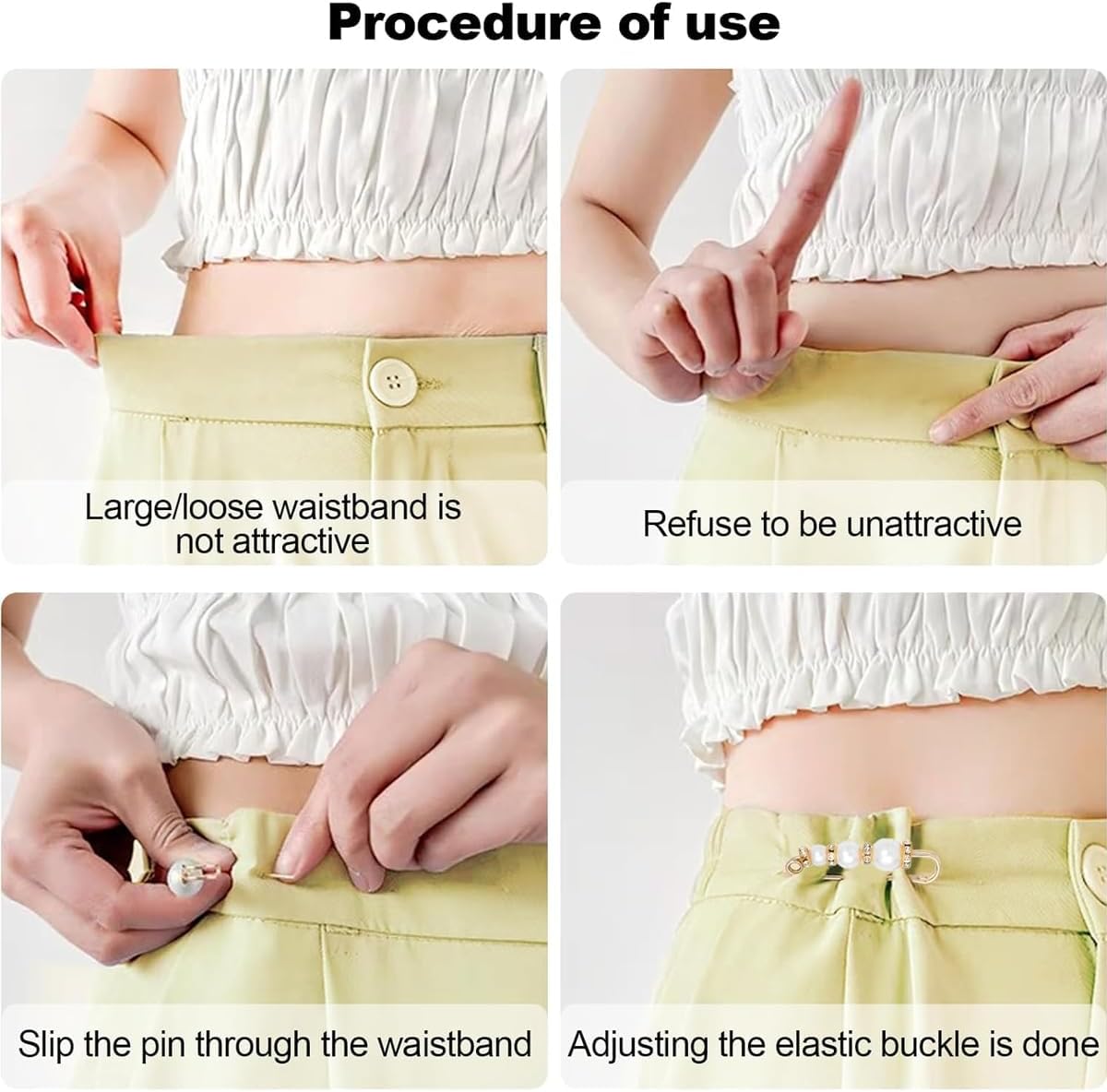 Procedure of use

Large/loose waistband is not attractive

Refuse to be unattractive

Slip the pin through the waistband

Adjusting the elastic buckle is done