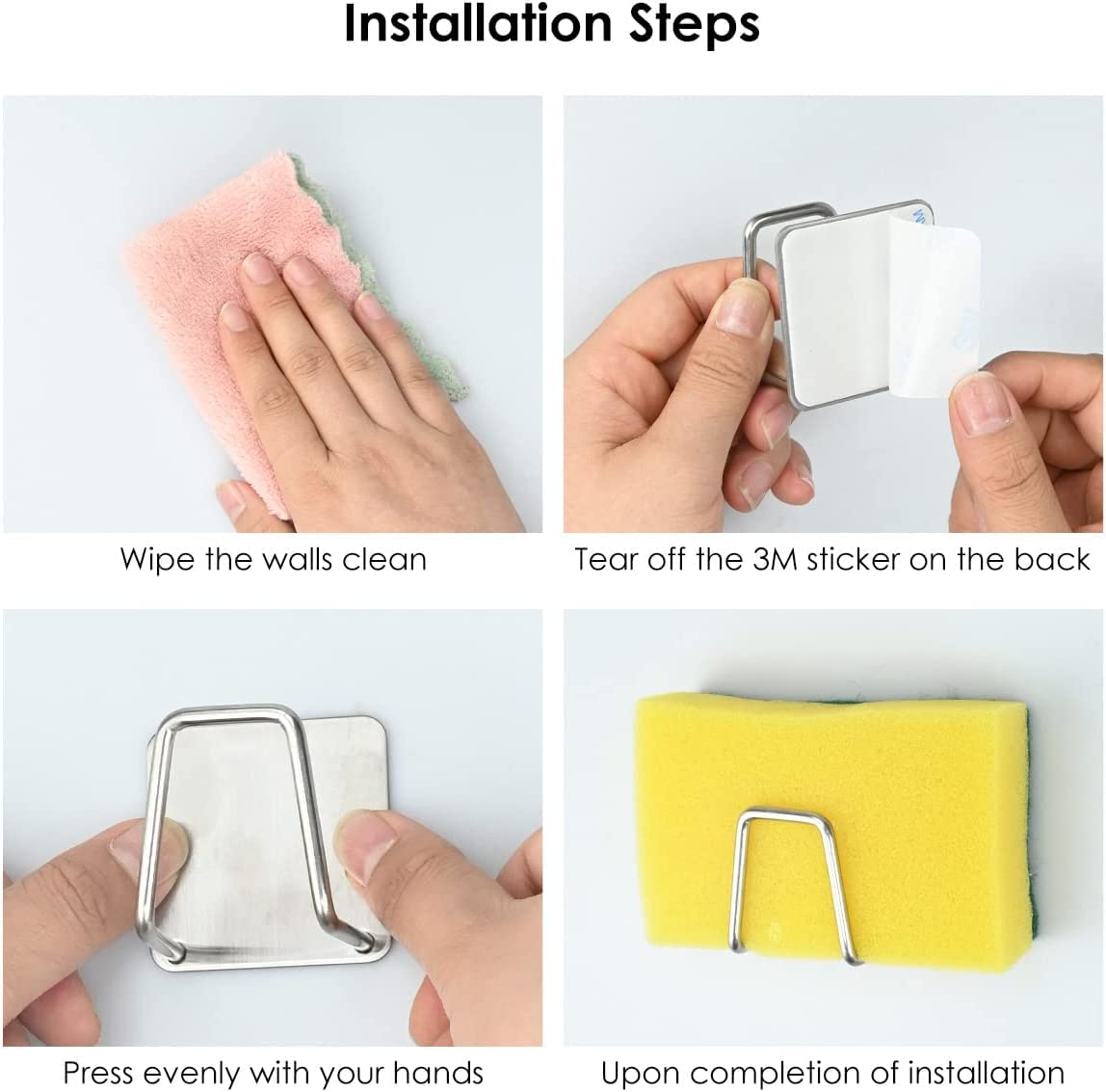 Installation Steps

Wipe the walls clean

Tear off the 3M sticker on the back

Press evenly with your hands

Upon completion of installation