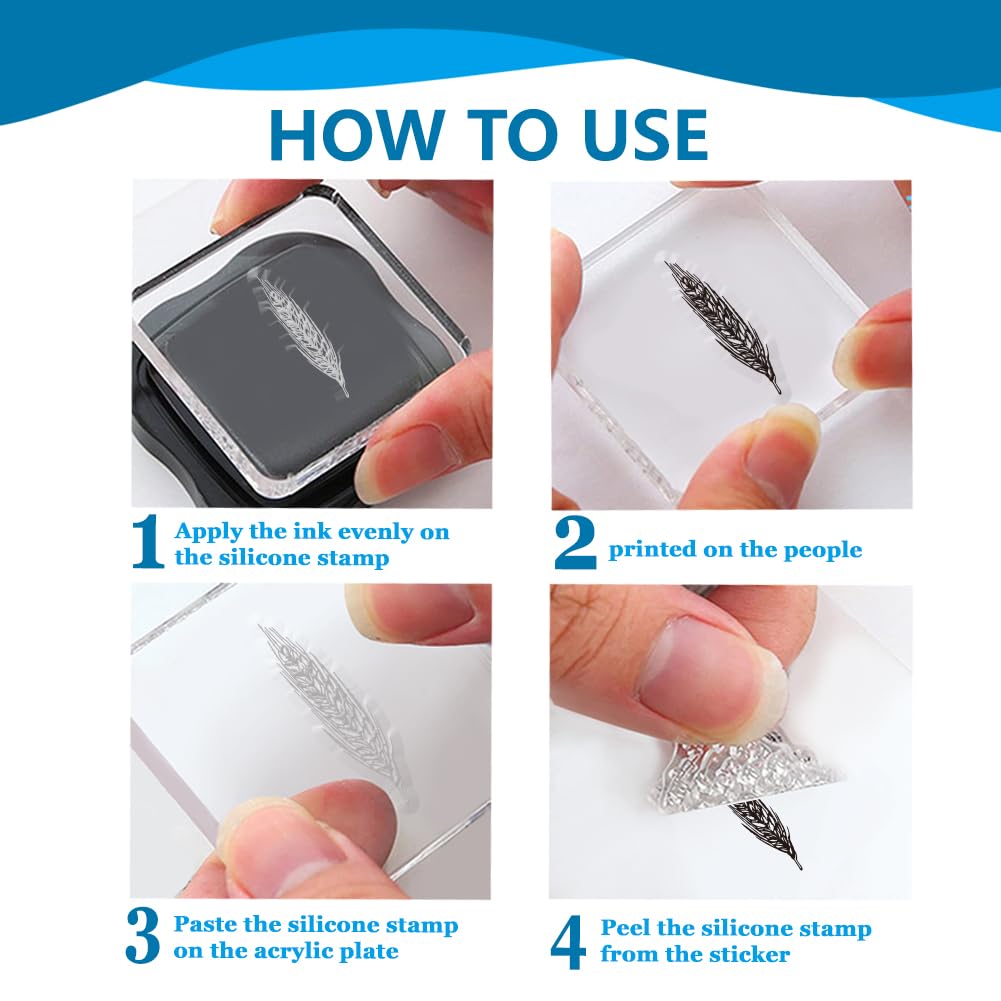 HOW TO USE

1 Apply the ink evenly on the silicone stamp

2 printed on the people

3 Paste the silicone stamp on the acrylic plate

4 Peel the silicone stamp from the sticker