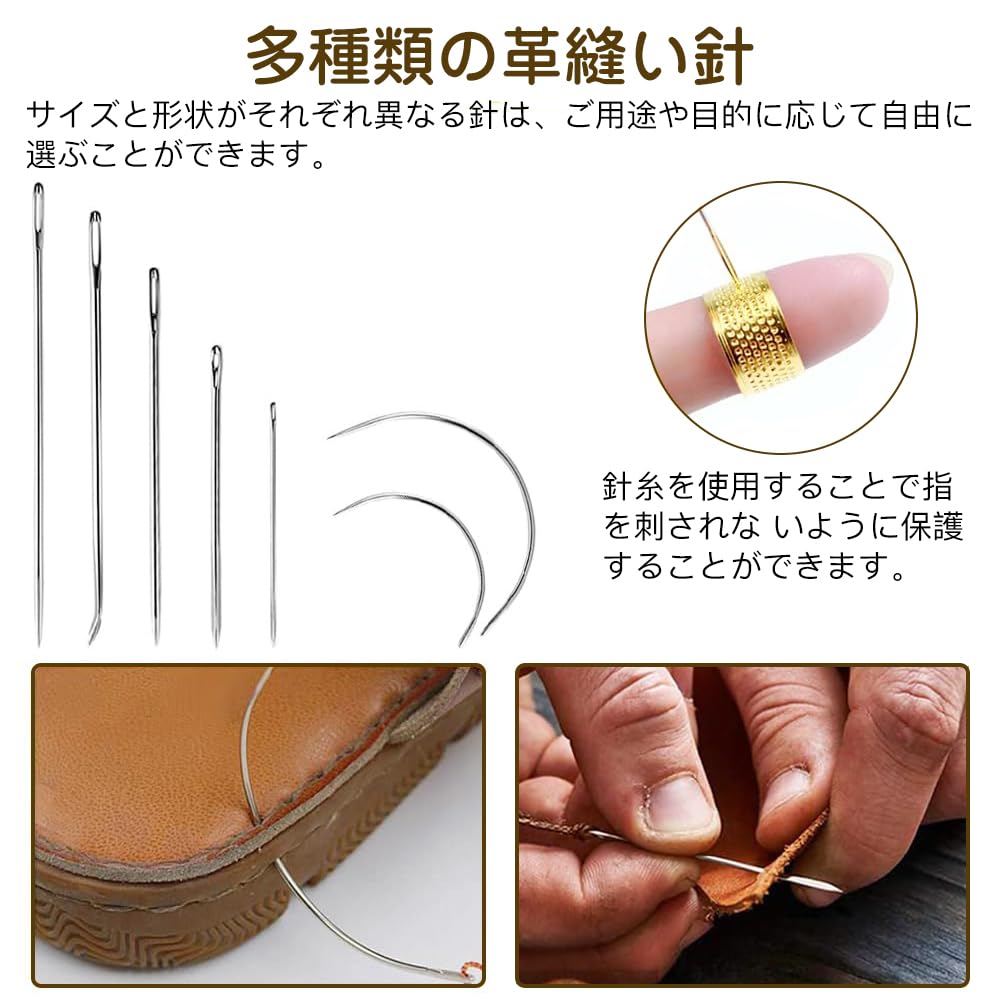 多種類の革縫い針

サイズと形状がそれぞれ異なる針は、ご用途や目的に応じて自由に選ぶことができます。

針糸を使用することで指を刺されな いように保護することができます。