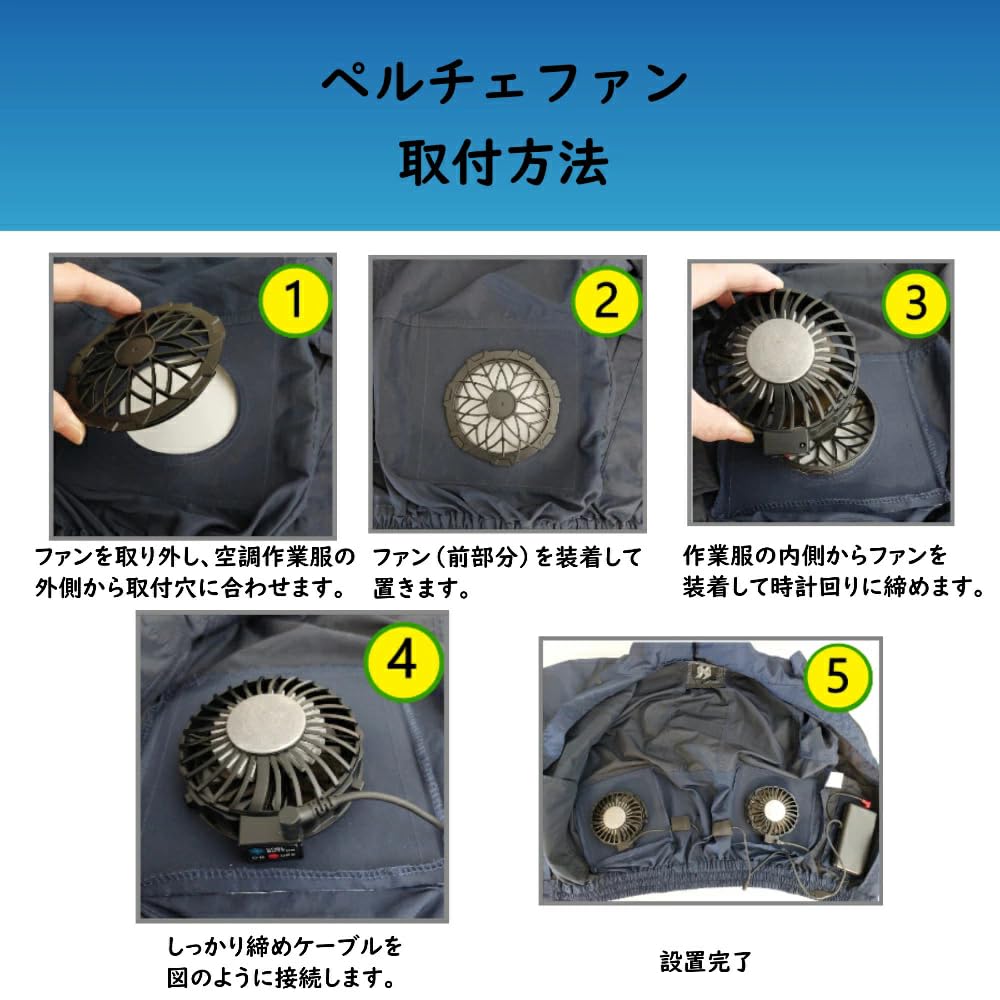 ペルチェファン
取付方法

1
ファンを取り外し、空調作業服の外側から取付穴に合わせます。

2
ファン（前部分）を装着して置きます。

3
作業服の内側からファンを装着して時計回りに締めます。

4
しっかり締めケーブルを図のように接続します。

5
設置完了