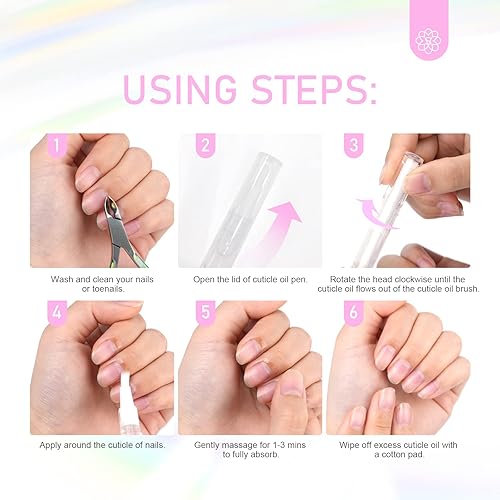 USING STEPS:

1

Wash and clean your nails or toenails.

2

Open the lid of cuticle oil pen.

3

Rotate the head clockwise until the cuticle oil flows out of the cuticle oil brush.

4

Apply around the cuticle of nails.

5

Gently massage for 1-3 mins to fully absorb.

6

Wipe off excess cuticle oil with a cotton pad.