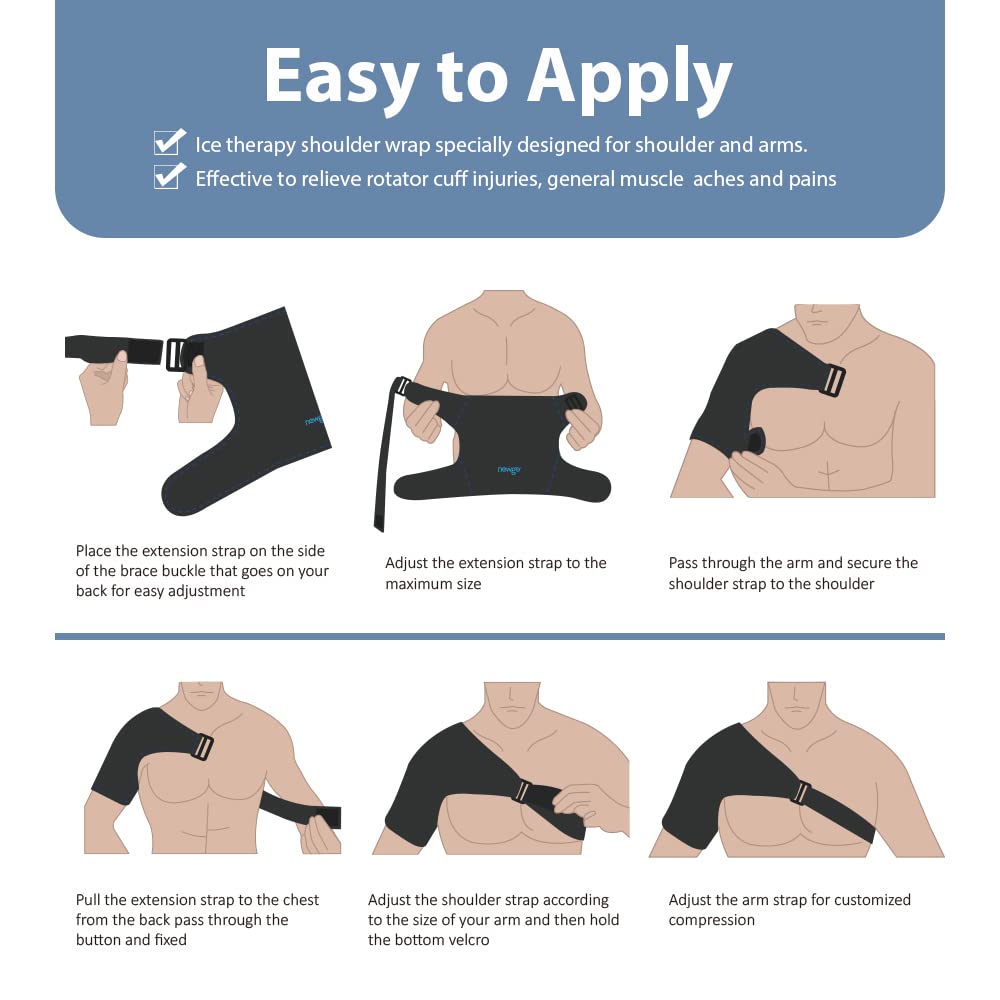 Easy to Apply

Ice therapy shoulder wrap specially designed for shoulder and arms.

Effective to relieve rotator cuff injuries, general muscle aches and pains

newgo

newgo

Place the extension strap on the side of the brace buckle that goes on your back for easy adjustment

Adjust the extension strap to the maximum size

Pass through the arm and secure the shoulder strap to the shoulder

Pull the extension strap to the chest from the back pass through the button and fixed

Adjust the shoulder strap according to the size of your arm and then hold the bottom velcro

Adjust the arm strap for customized compression