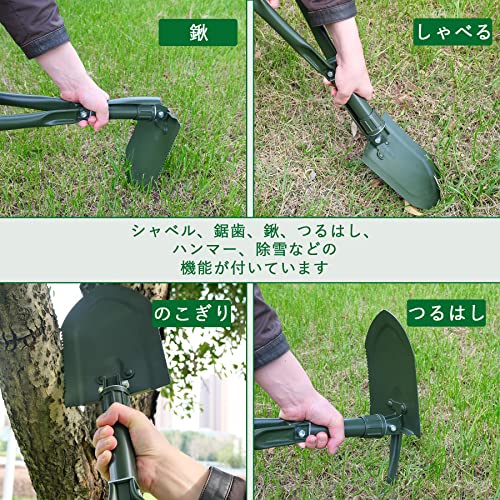 鍬

しゃべる

シャベル、鋸歯、鍬、つるはし、ハンマー、除雪などの機能が付いています

のこぎり

つるはし