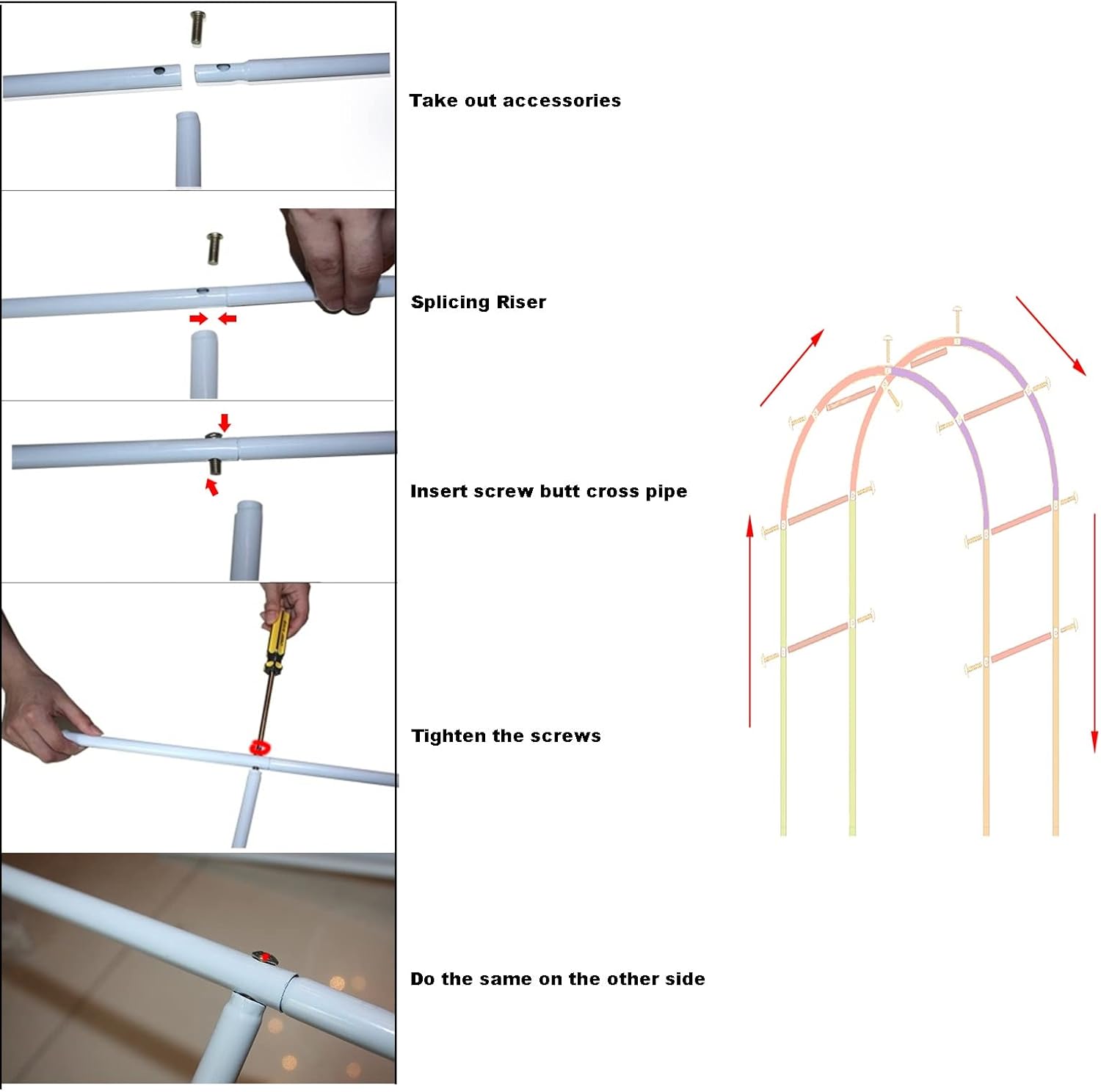 Take out accessories

Splicing Riser

Insert screw butt cross pipe

Tighten the screws

Do the same on the other side