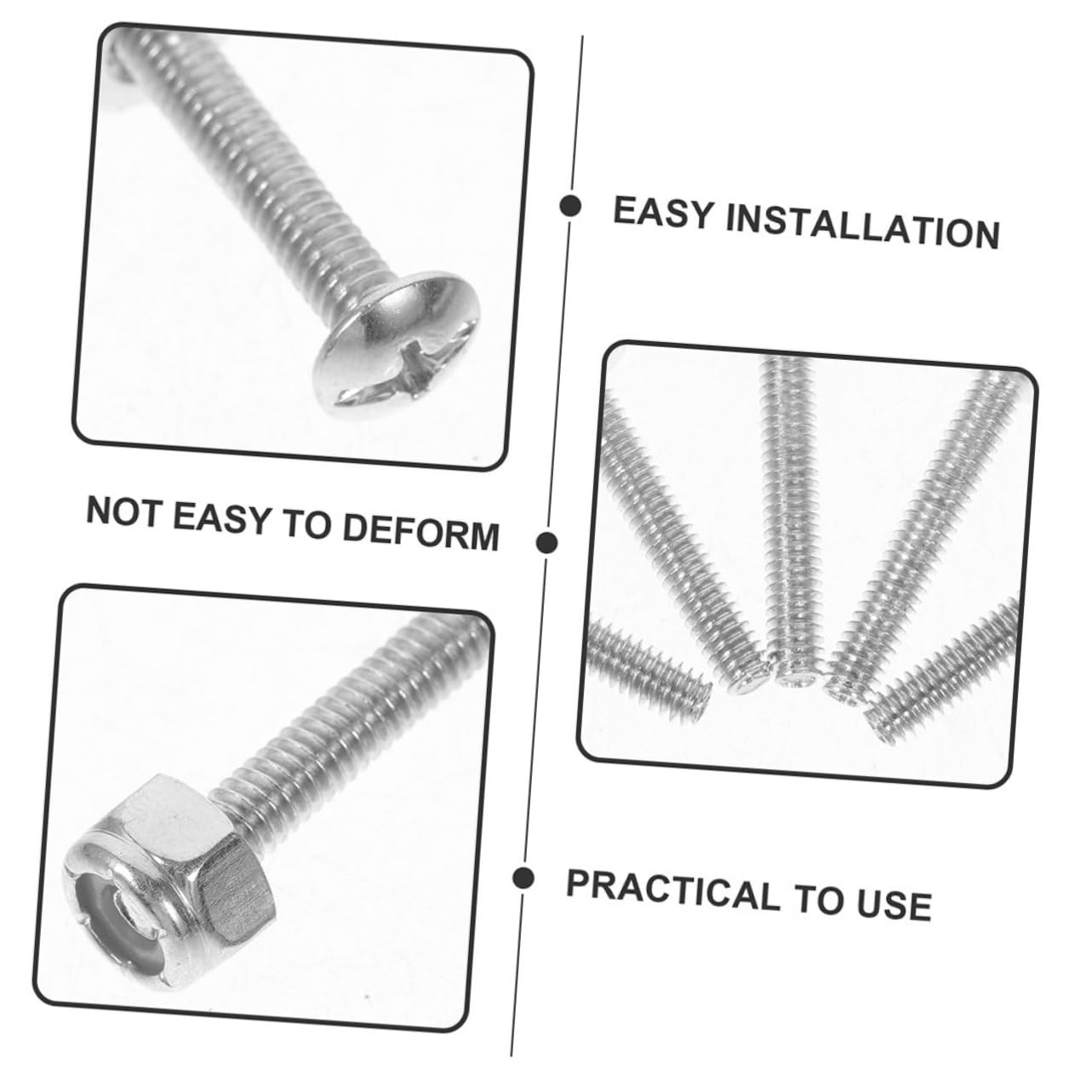 EASY INSTALLATION

NOT EASY TO DEFORM

PRACTICAL TO USE