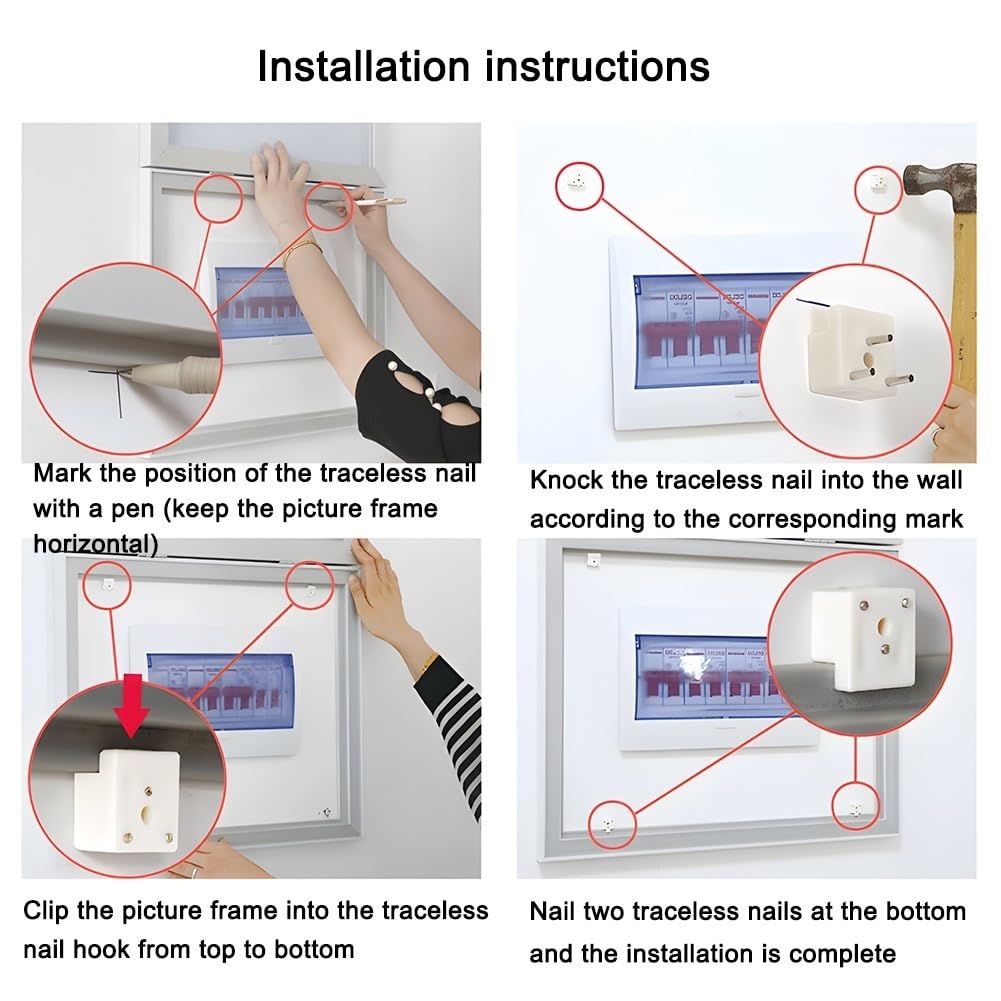 Installation instructions

Mark the position of the traceless nail with a pen (keep the picture frame horizontal)

Knock the traceless nail into the wall according to the corresponding mark

Clip the picture frame into the traceless nail hook from top to bottom

Nail two traceless nails at the bottom and the installation is complete