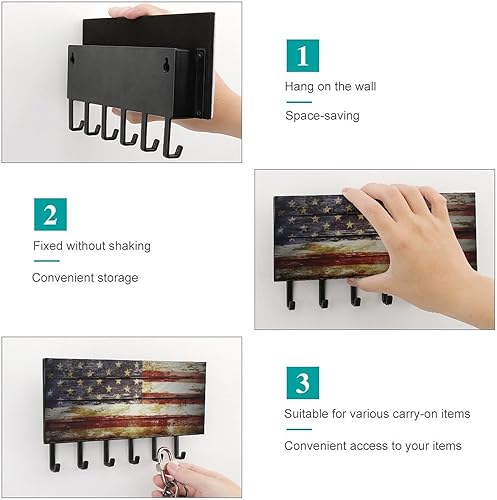 1

Hang on the wall

Space-saving

2

Fixed without shaking

Convenient storage

3

Suitable for various carry-on items

Convenient access to your items