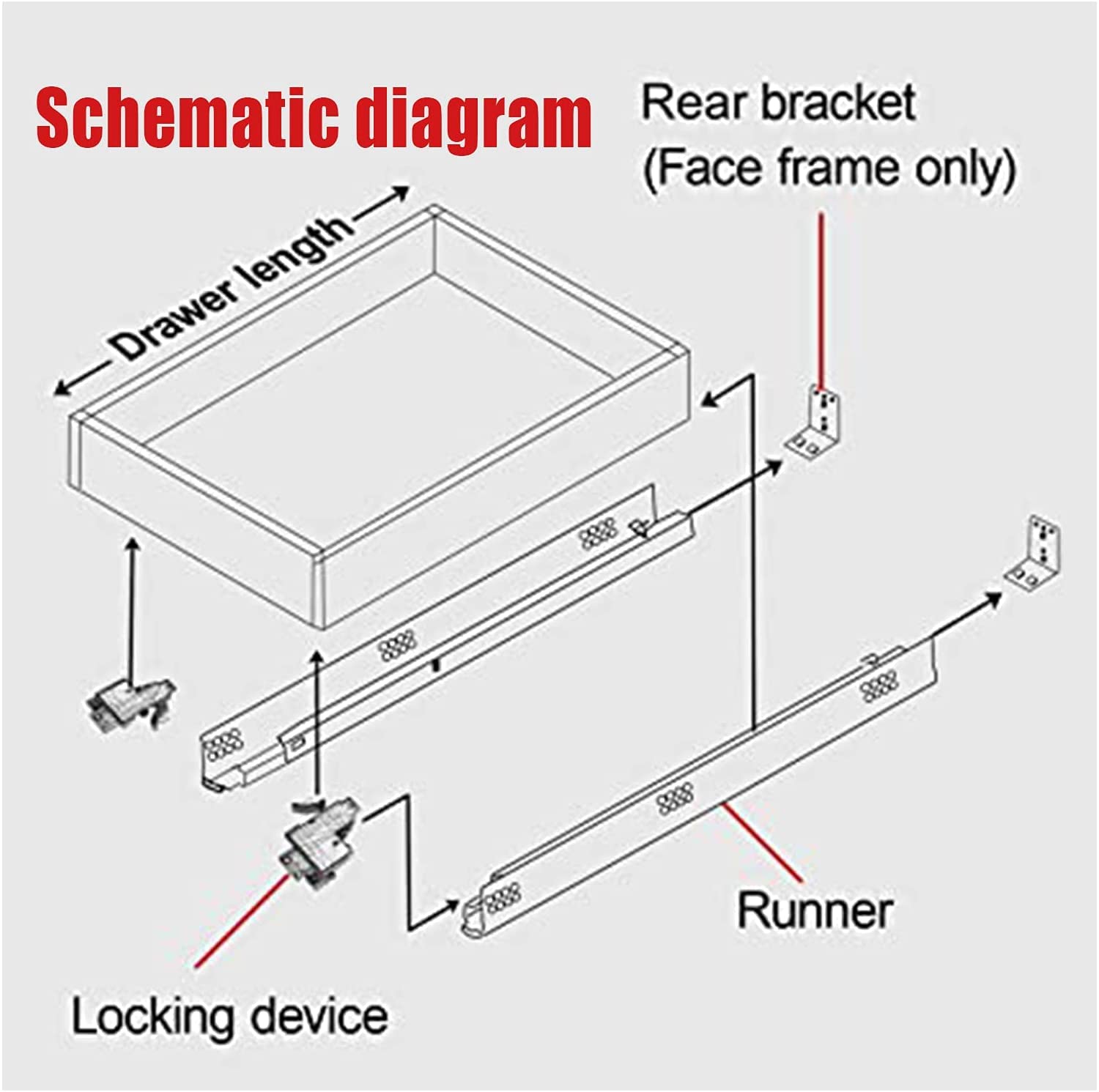 Schematic diagram

Rear bracket
(Face frame only)

Drawer length

Runner

Locking device