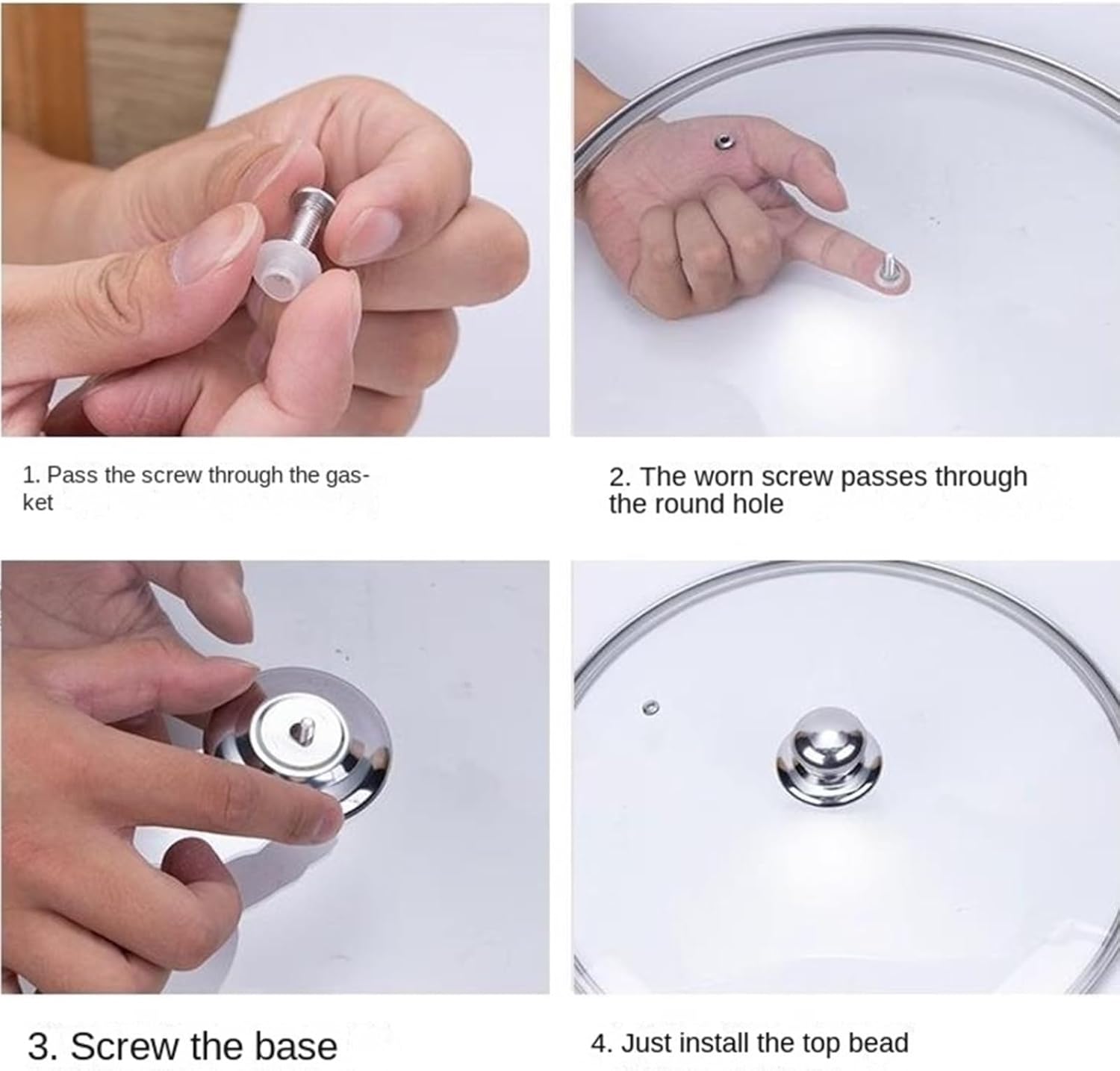 1. Pass the screw through the gasket

2. The worn screw passes through the round hole

3. Screw the base

4. Just install the top bead