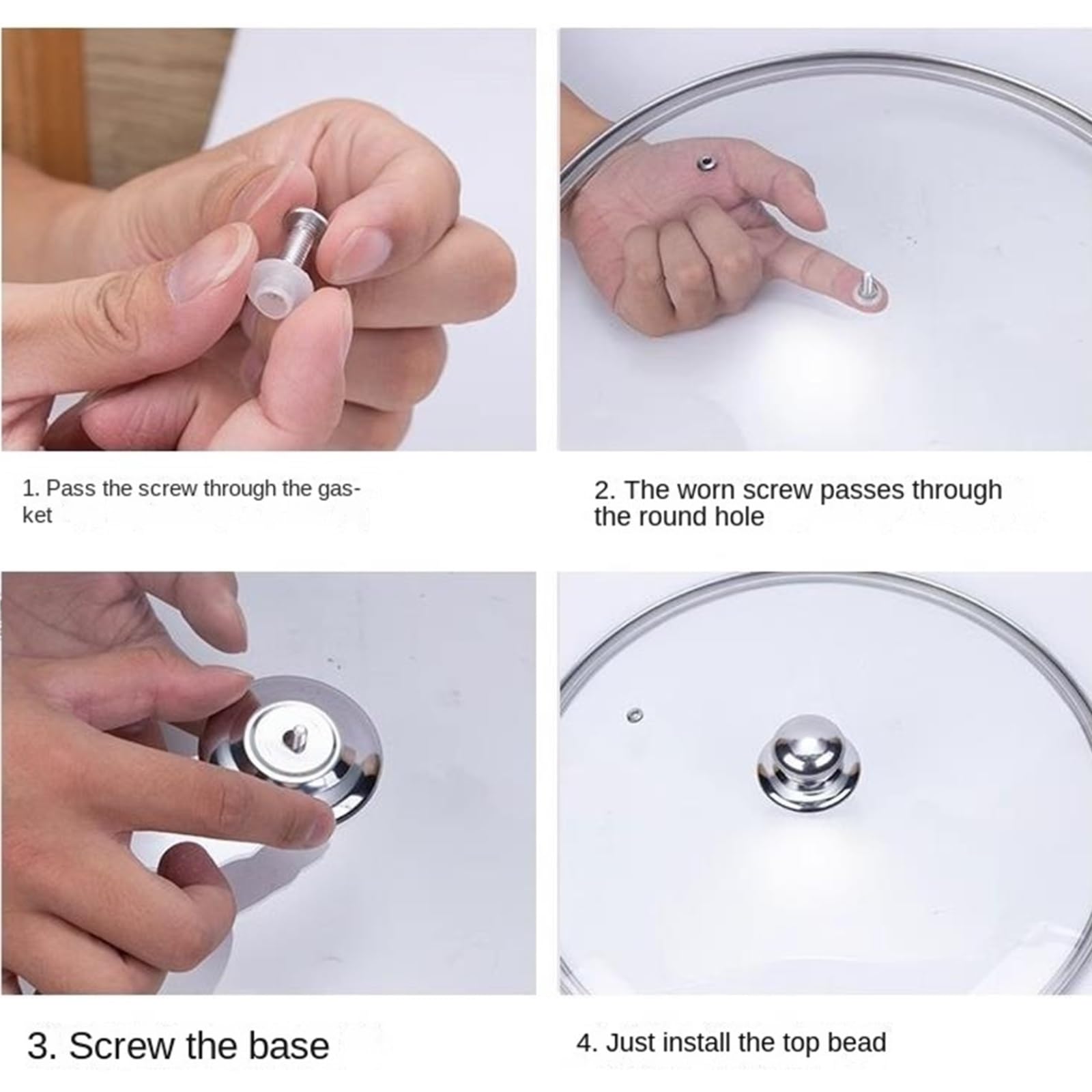 1. Pass the screw through the gasket

2. The worn screw passes through the round hole

3. Screw the base

4. Just install the top bead