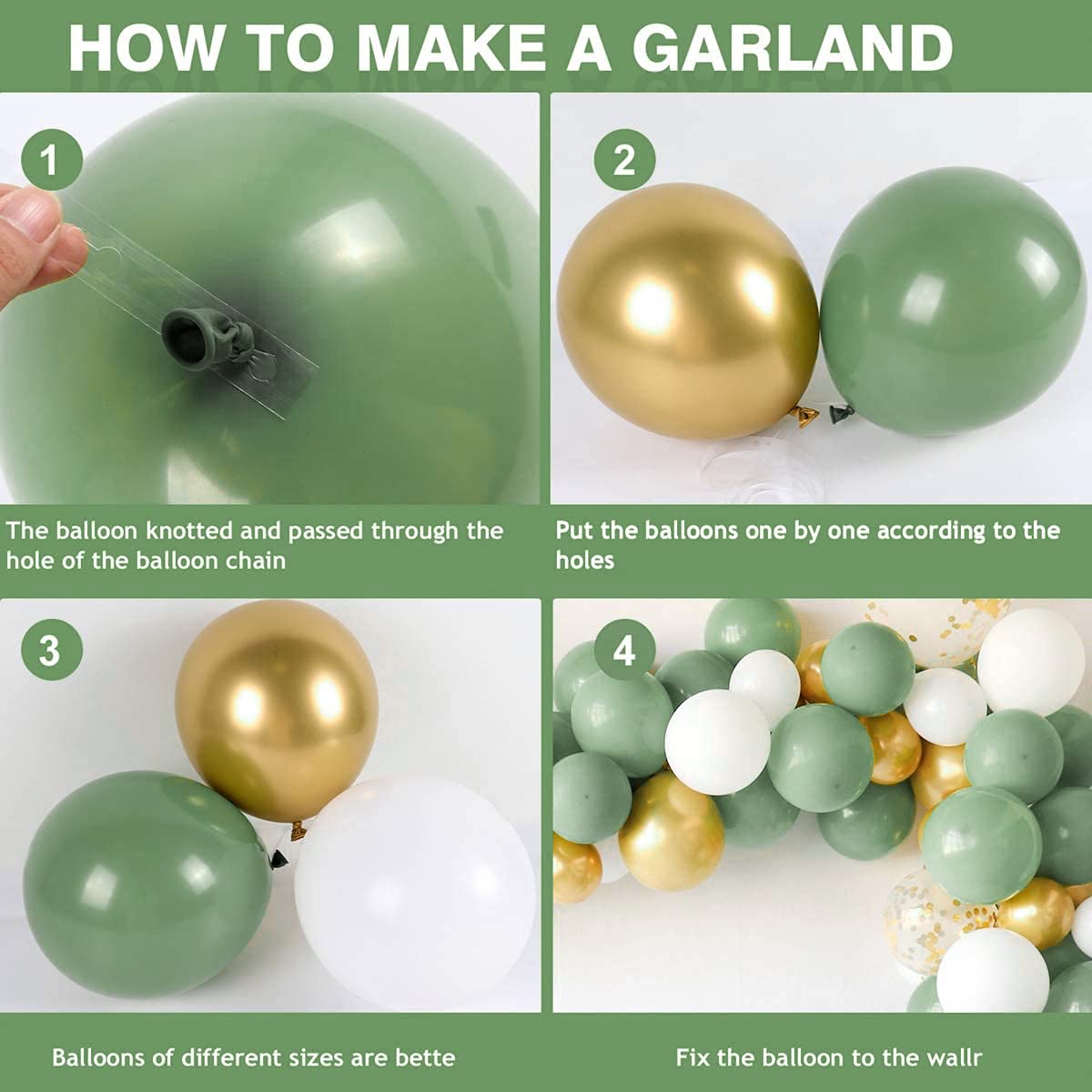 HOW TO MAKE A GARLAND

1

The balloon knotted and passed through the hole of the balloon chain

2

Put the balloons one by one according to the holes

3

Balloons of different sizes are bette

4

Fix the balloon to the wallr