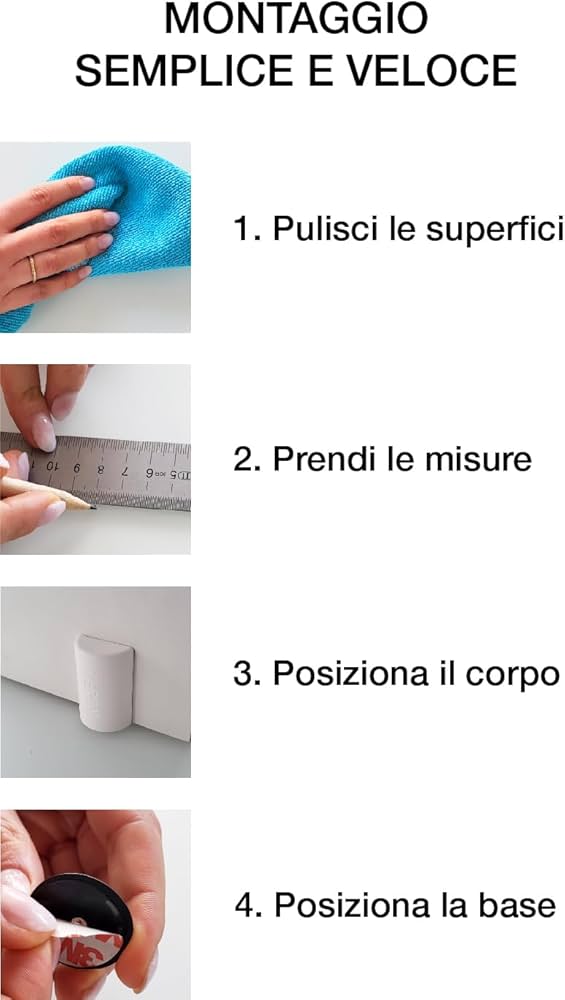 MONTAGGIO
SEMPLICE E VELOCE

1. Pulisci le superfici

10 9 8 7 6 5

2. Prendi le misure

3. Posiziona il corpo

4. Posiziona la base