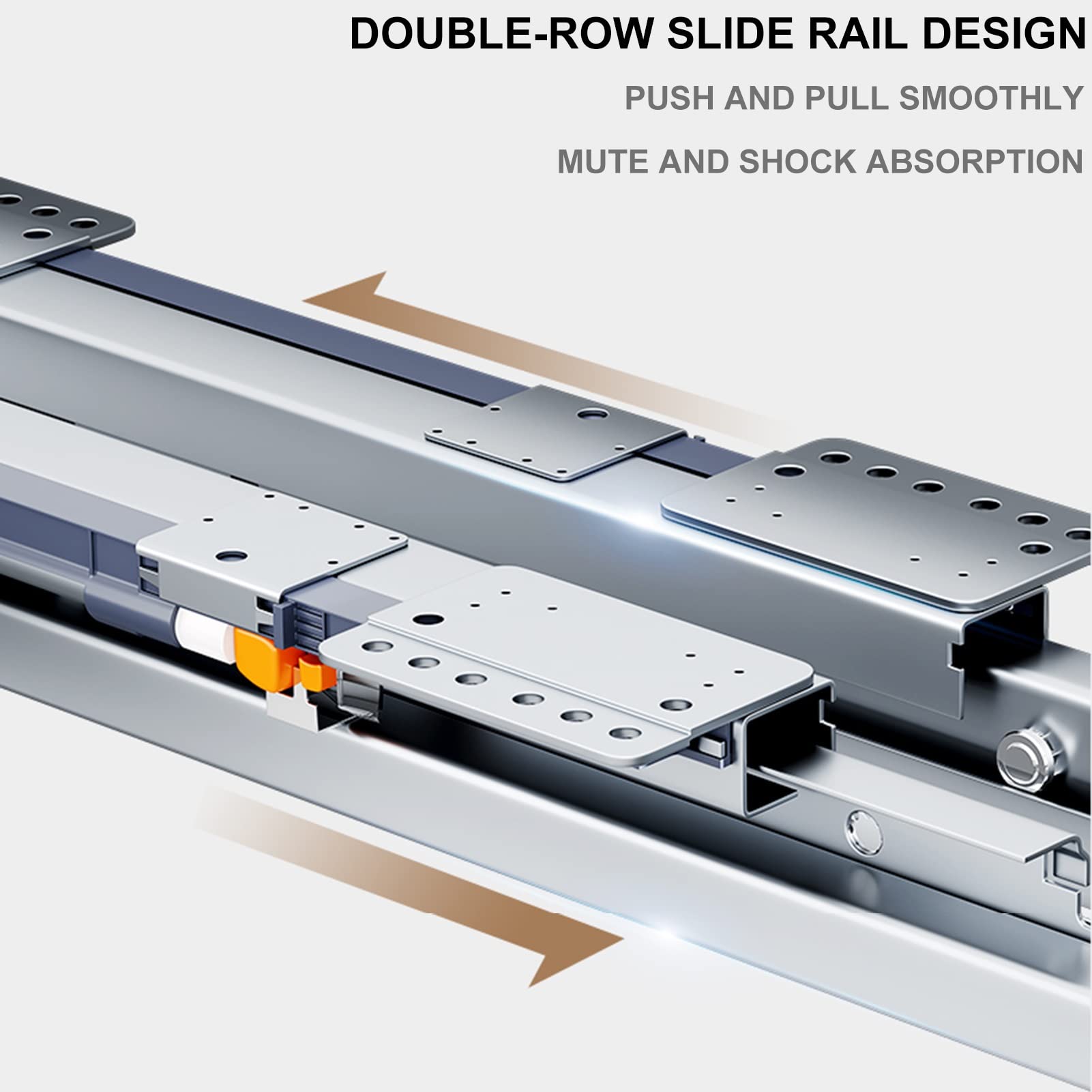 DOUBLE-ROW SLIDE RAIL DESIGN

PUSH AND PULL SMOOTHLY

MUTE AND SHOCK ABSORPTION