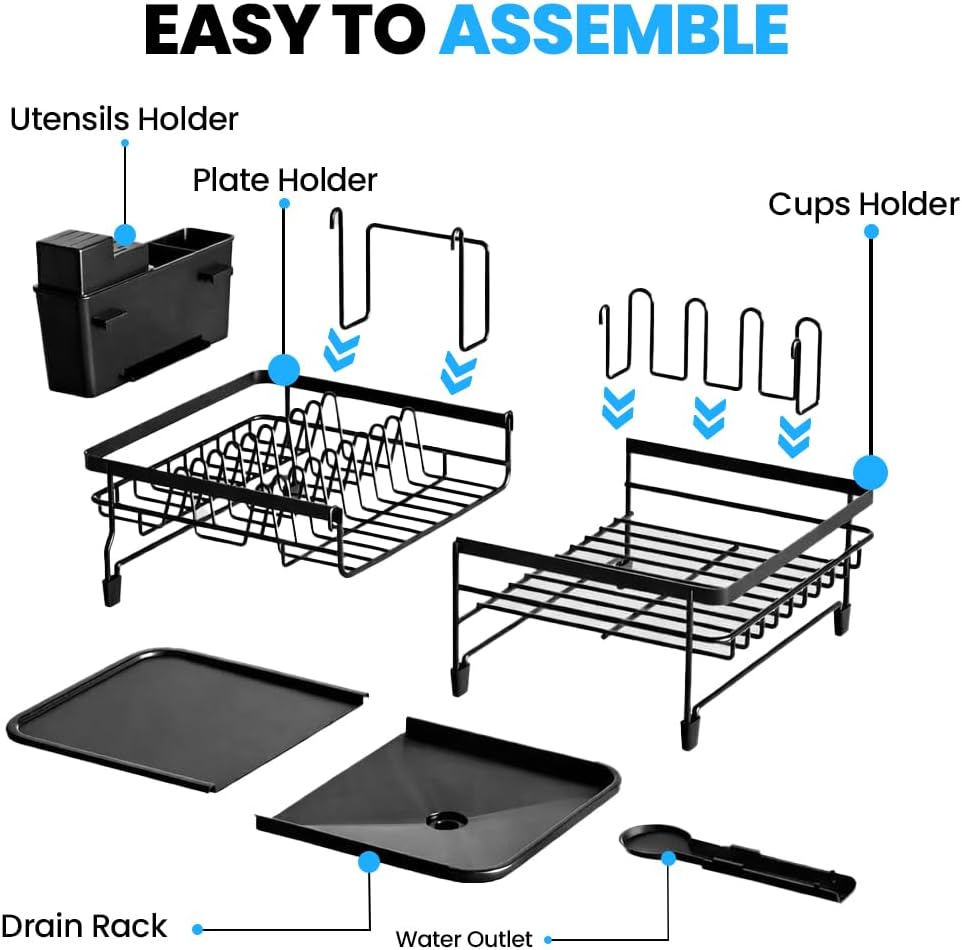 EASY TO ASSEMBLE

Utensils Holder

Plate Holder

Cups Holder

Drain Rack

Water Outlet