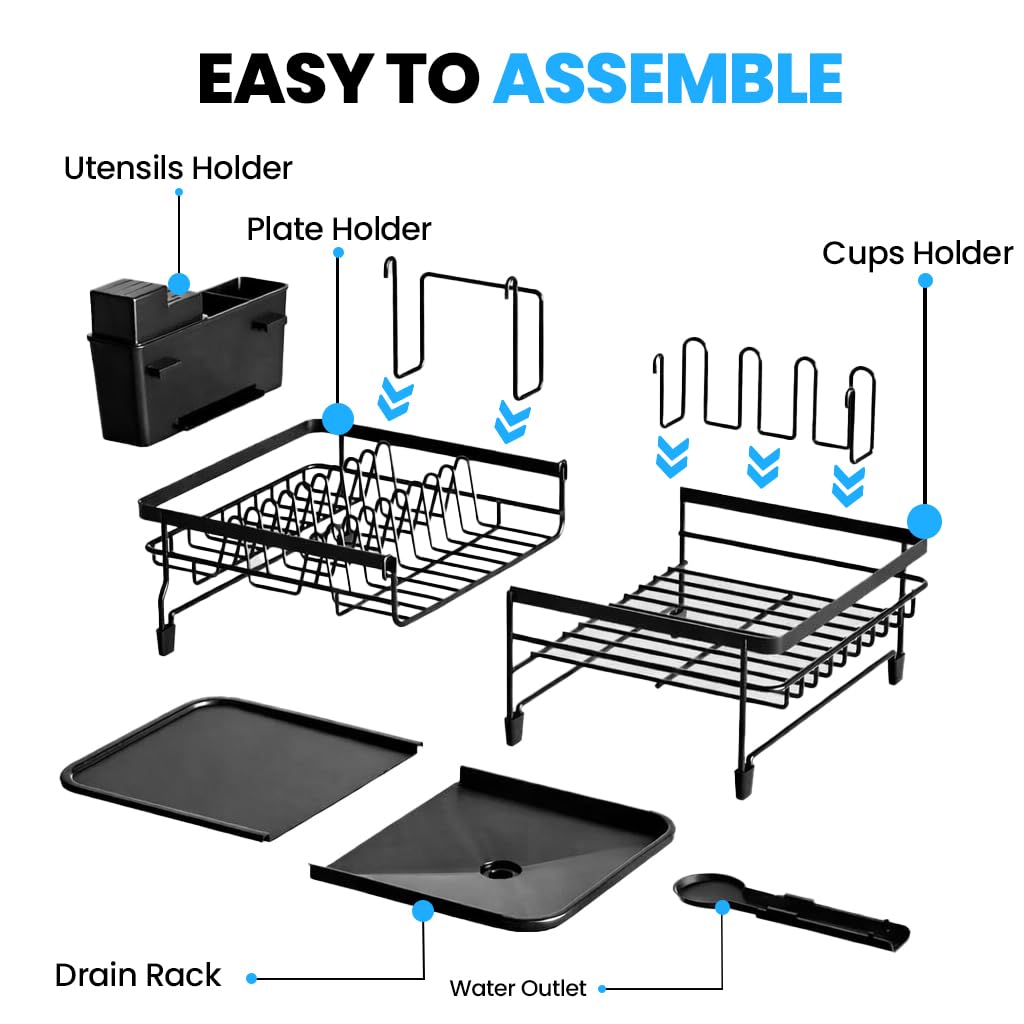 EASY TO ASSEMBLE

Utensils Holder

Plate Holder

Cups Holder

Drain Rack

Water Outlet