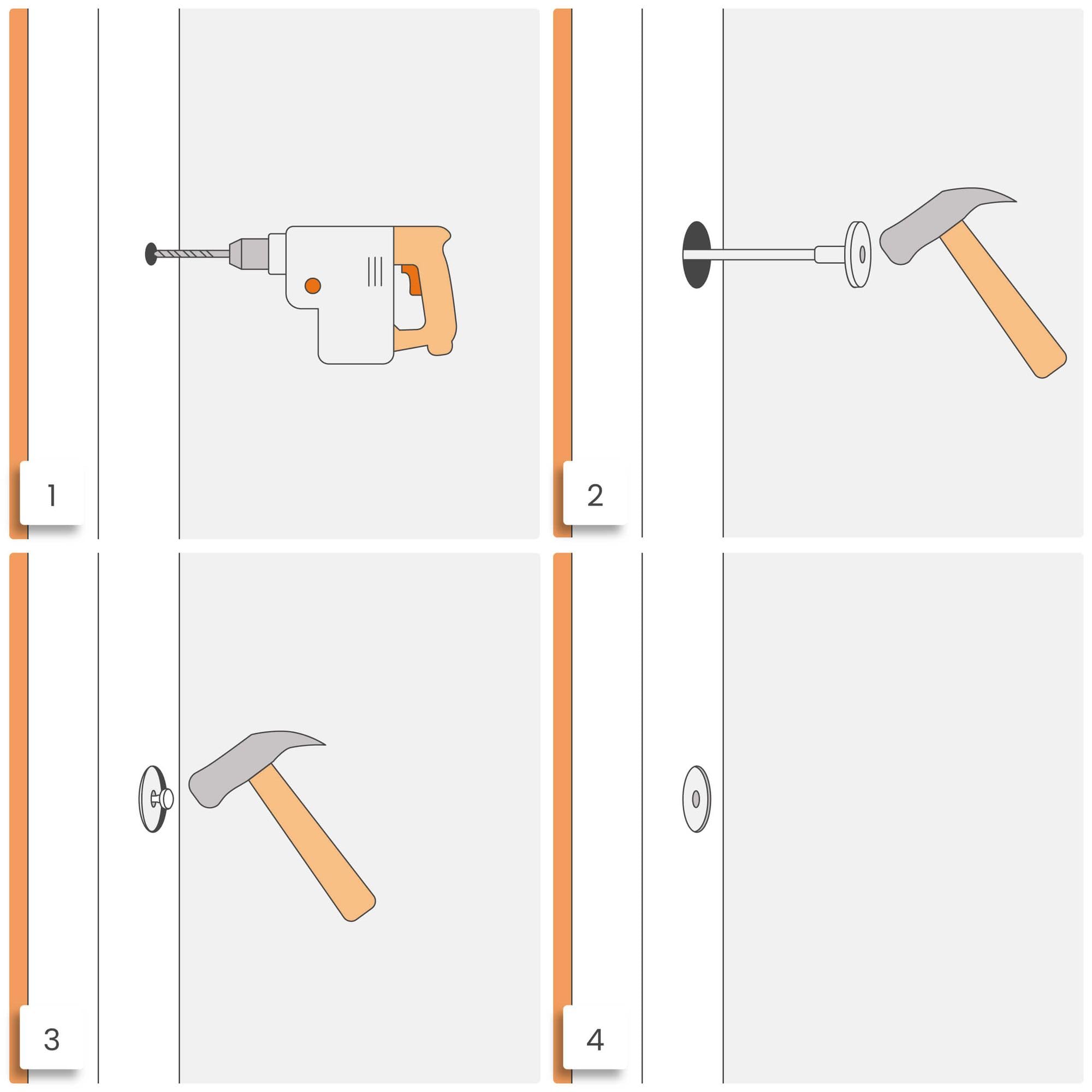 1

2

3

4