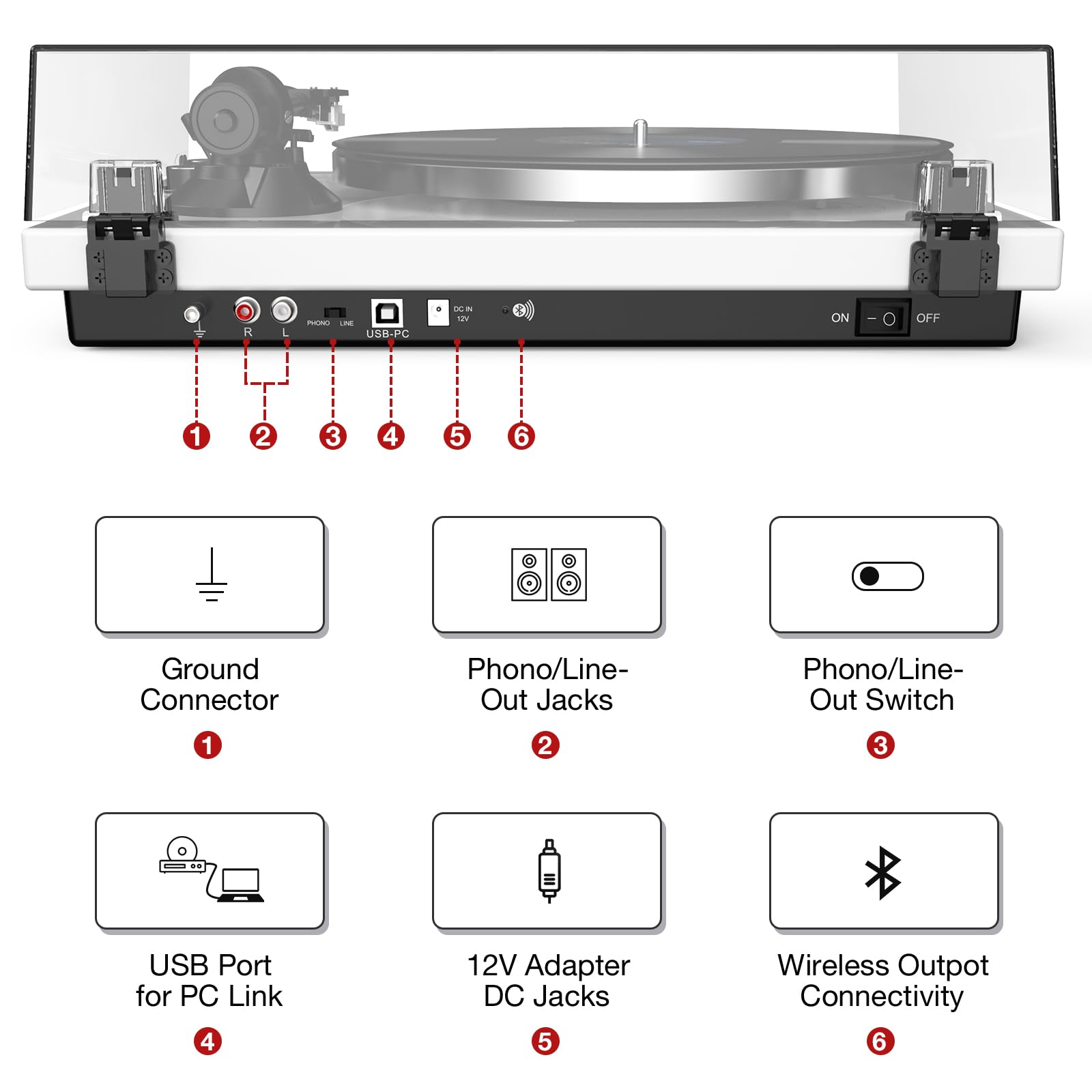 R L PHONO LINE USB-PC DC IN 12V ON OFF

1 2 3 4 5 6

Ground Connector
1

Phono/Line-Out Jacks
2

Phono/Line-Out Switch
3

USB Port for PC Link
4

12V Adapter DC Jacks
5

Wireless Outpot Connectivity
6