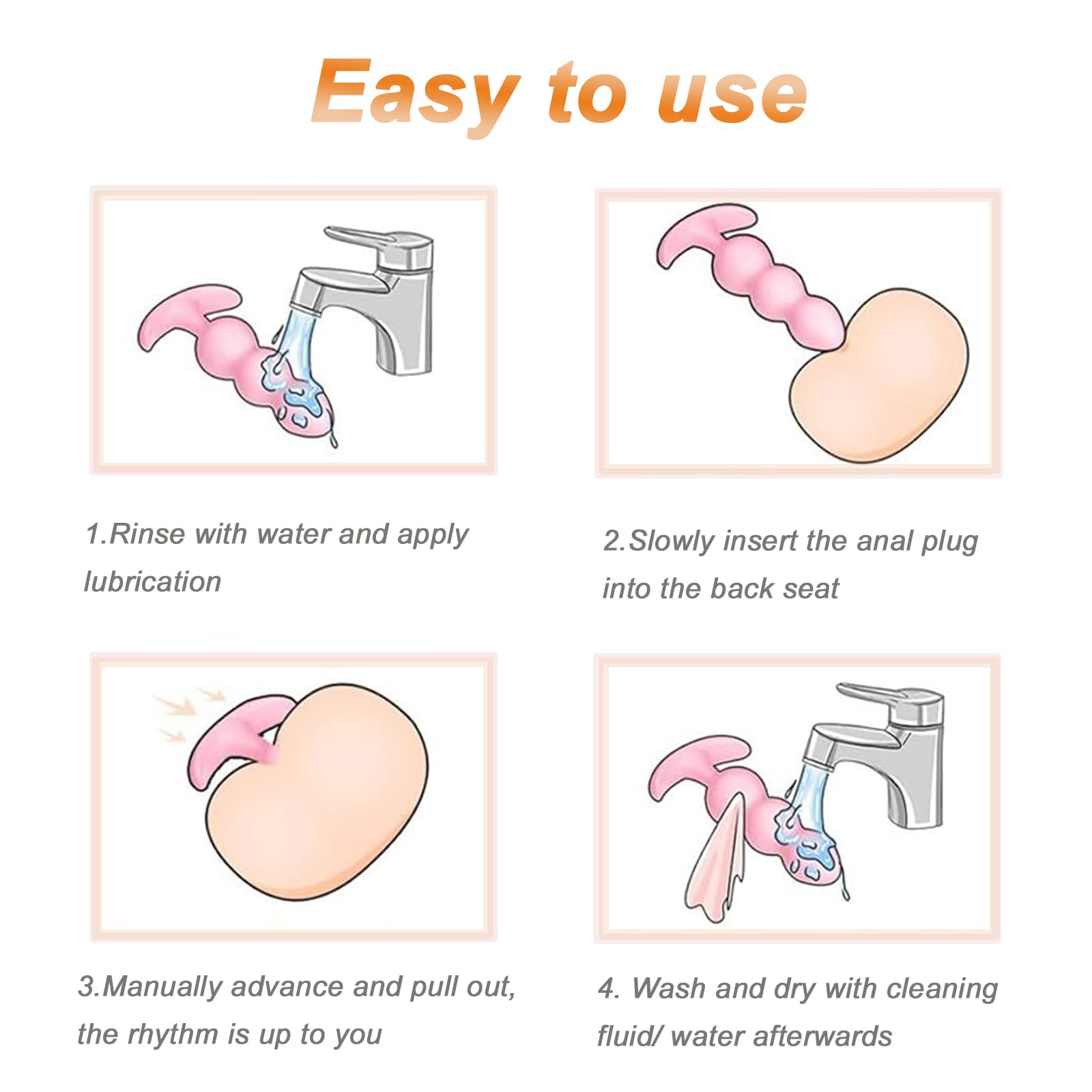 Easy to use

1.Rinse with water and apply lubrication

2.Slowly insert the anal plug into the back seat

3.Manually advance and pull out, the rhythm is up to you

4. Wash and dry with cleaning fluid/ water afterwards