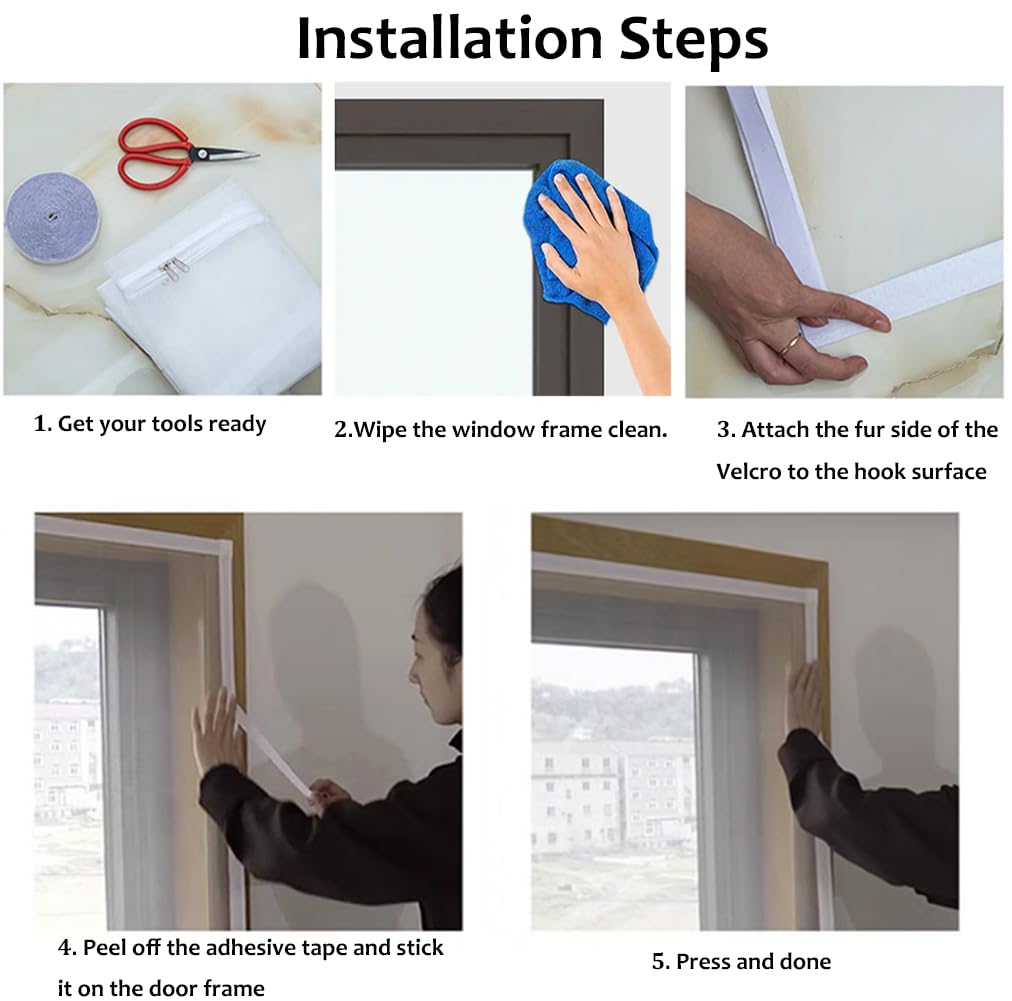 Installation Steps

1. Get your tools ready

2.Wipe the window frame clean.

3. Attach the fur side of the Velcro to the hook surface

4. Peel off the adhesive tape and stick it on the door frame

5. Press and done