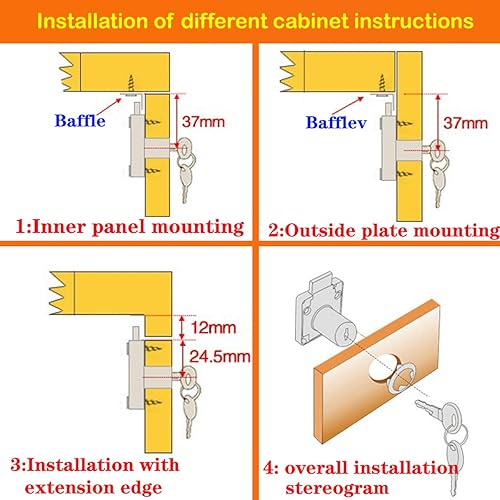 Installation of different cabinet instructions

Baffle

37mm

1:Inner panel mounting

Bafflev

37mm

2:Outside plate mounting

12mm

24.5mm

3:Installation with extension edge

4: overall installation stereogram