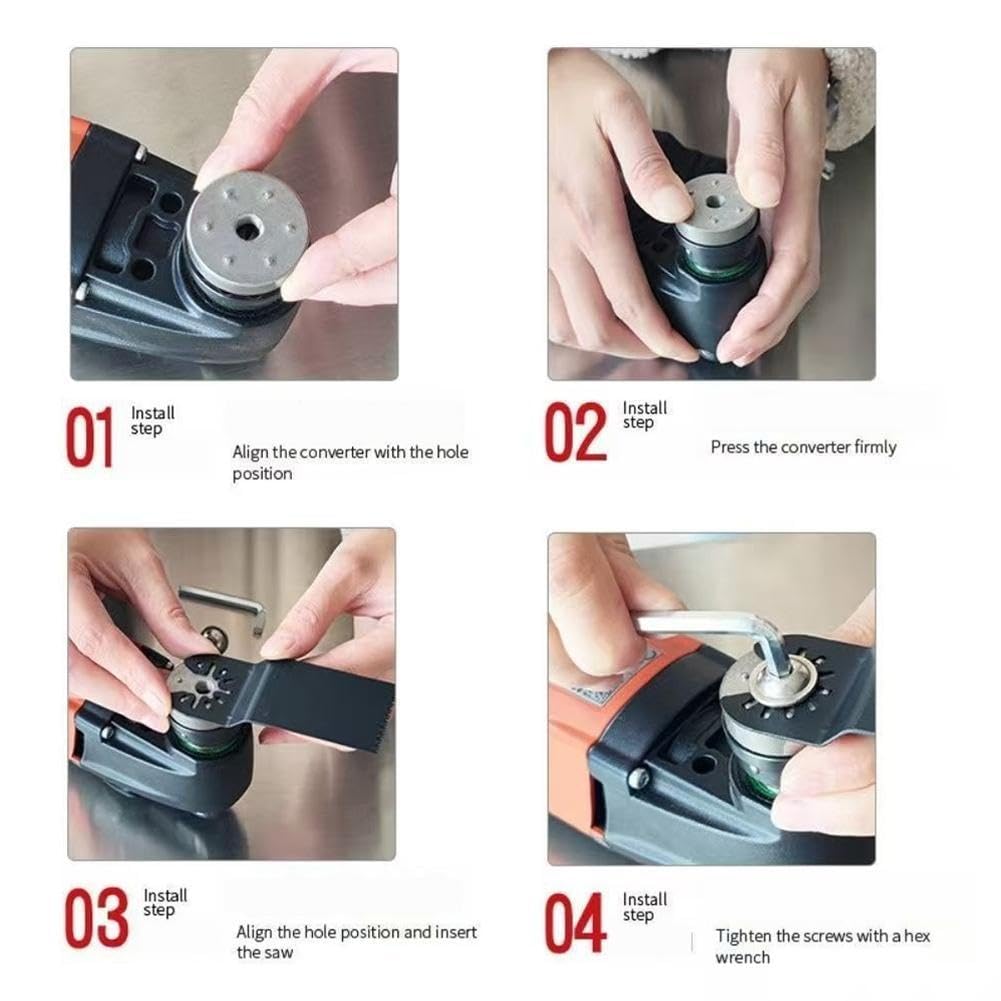 01 Install step

Align the converter with the hole position

02 Install step

Press the converter firmly

03 Install step

Align the hole position and insert the saw

04 Install step

Tighten the screws with a hex wrench