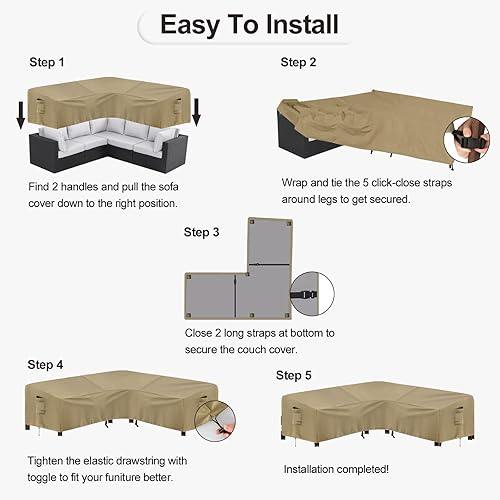 Easy To Install

Step 1

Find 2 handles and pull the sofa cover down to the right position.

Step 2

Wrap and tie the 5 click-close straps around legs to get secured.

Step 3

Close 2 long straps at bottom to secure the couch cover.

Step 4

Tighten the elastic drawstring with toggle to fit your funiture better.

Step 5

Installation completed!