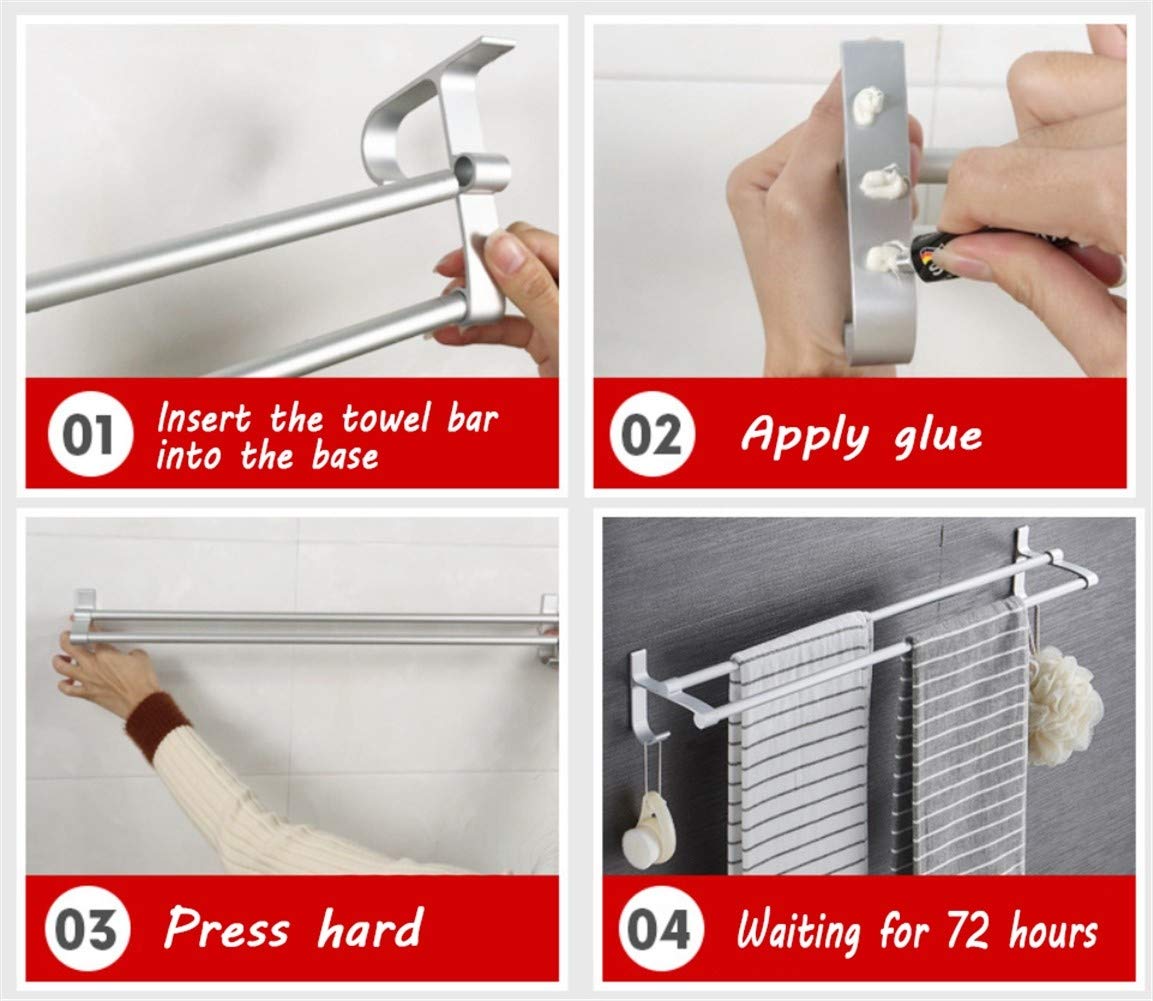 01 Insert the towel bar into the base

02 Apply glue

03 Press hard

04 Waiting for 72 hours