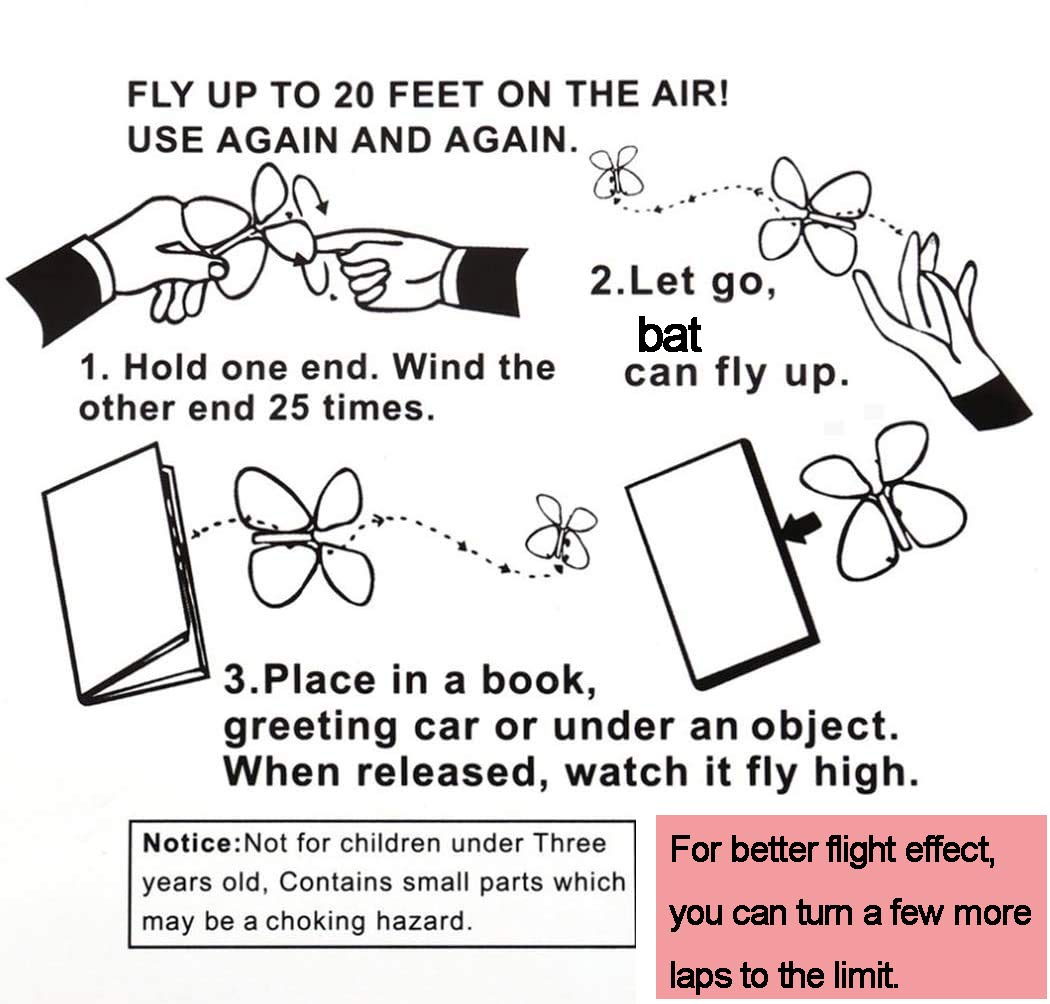 FLY UP TO 20 FEET ON THE AIR!
USE AGAIN AND AGAIN.

1. Hold one end. Wind the other end 25 times.

2.Let go, bat can fly up.

3.Place in a book, greeting car or under an object. When released, watch it fly high.

Notice:Not for children under Three years old, Contains small parts which may be a choking hazard.

For better flight effect, you can turn a few more laps to the limit.