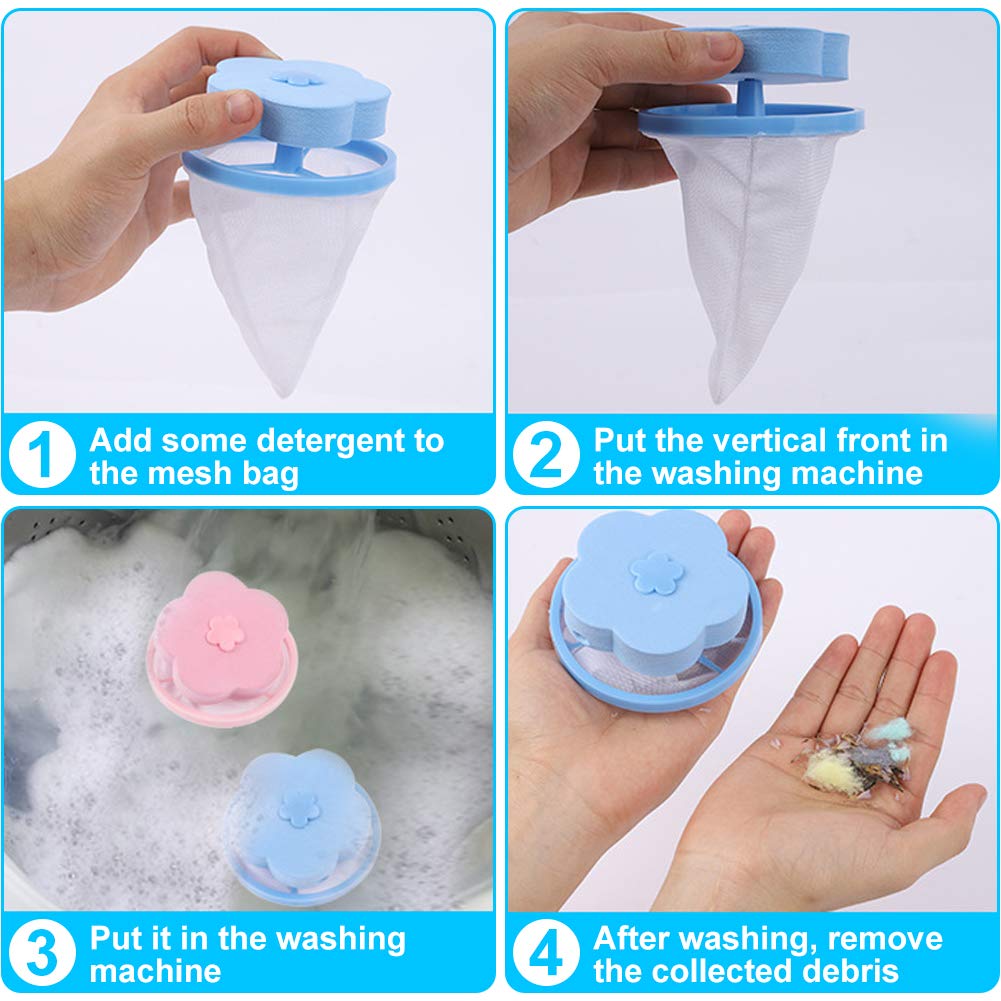 1 Add some detergent to the mesh bag

2 Put the vertical front in the washing machine

3 Put it in the washing machine

4 After washing, remove the collected debris