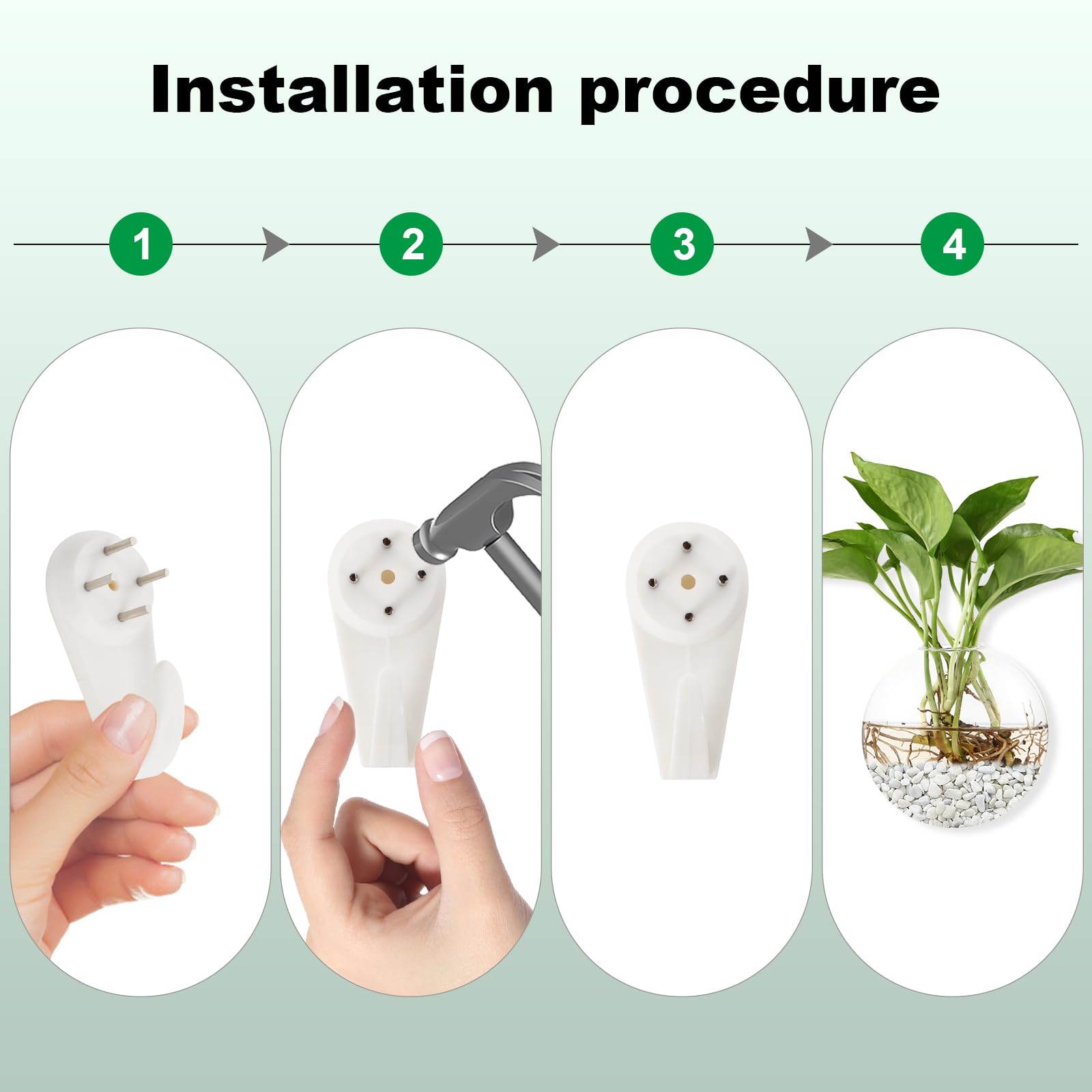 Installation procedure

1
2
3
4