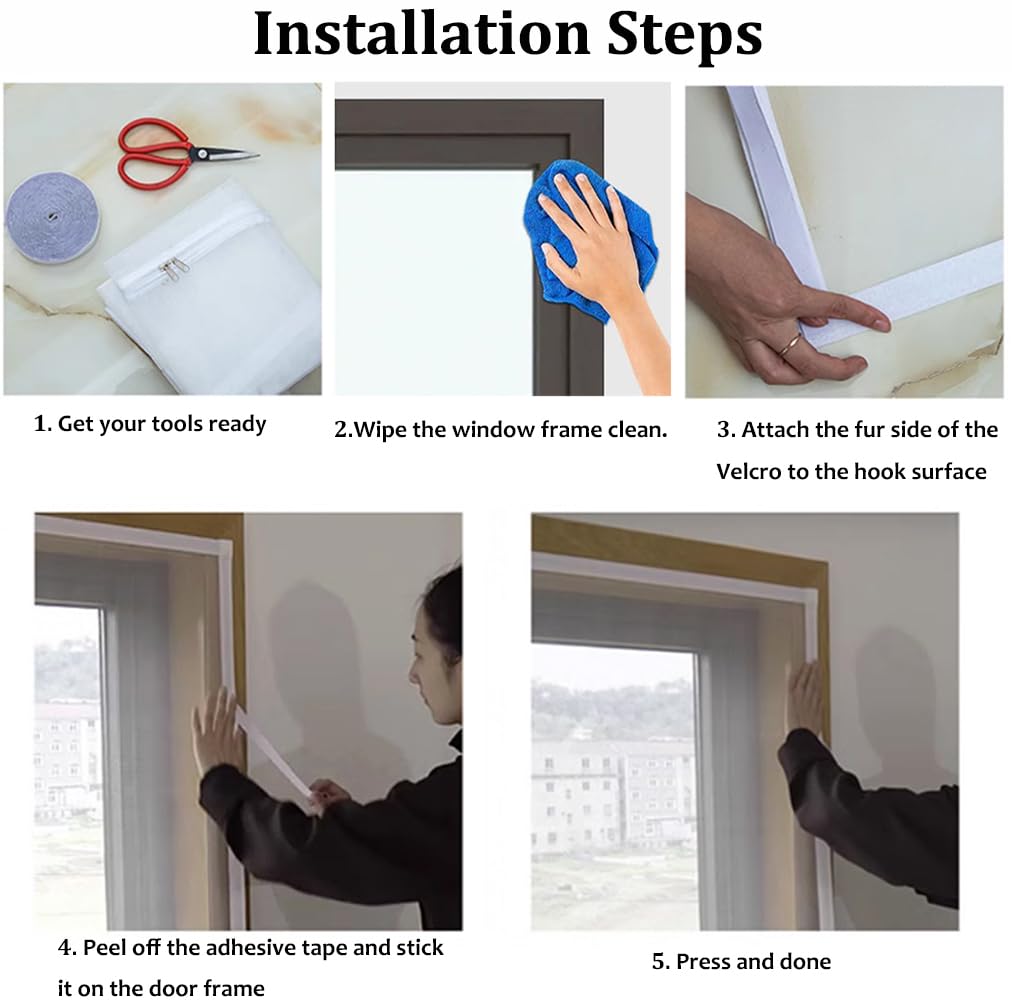 Installation Steps

1. Get your tools ready

2.Wipe the window frame clean.

3. Attach the fur side of the Velcro to the hook surface

4. Peel off the adhesive tape and stick it on the door frame

5. Press and done