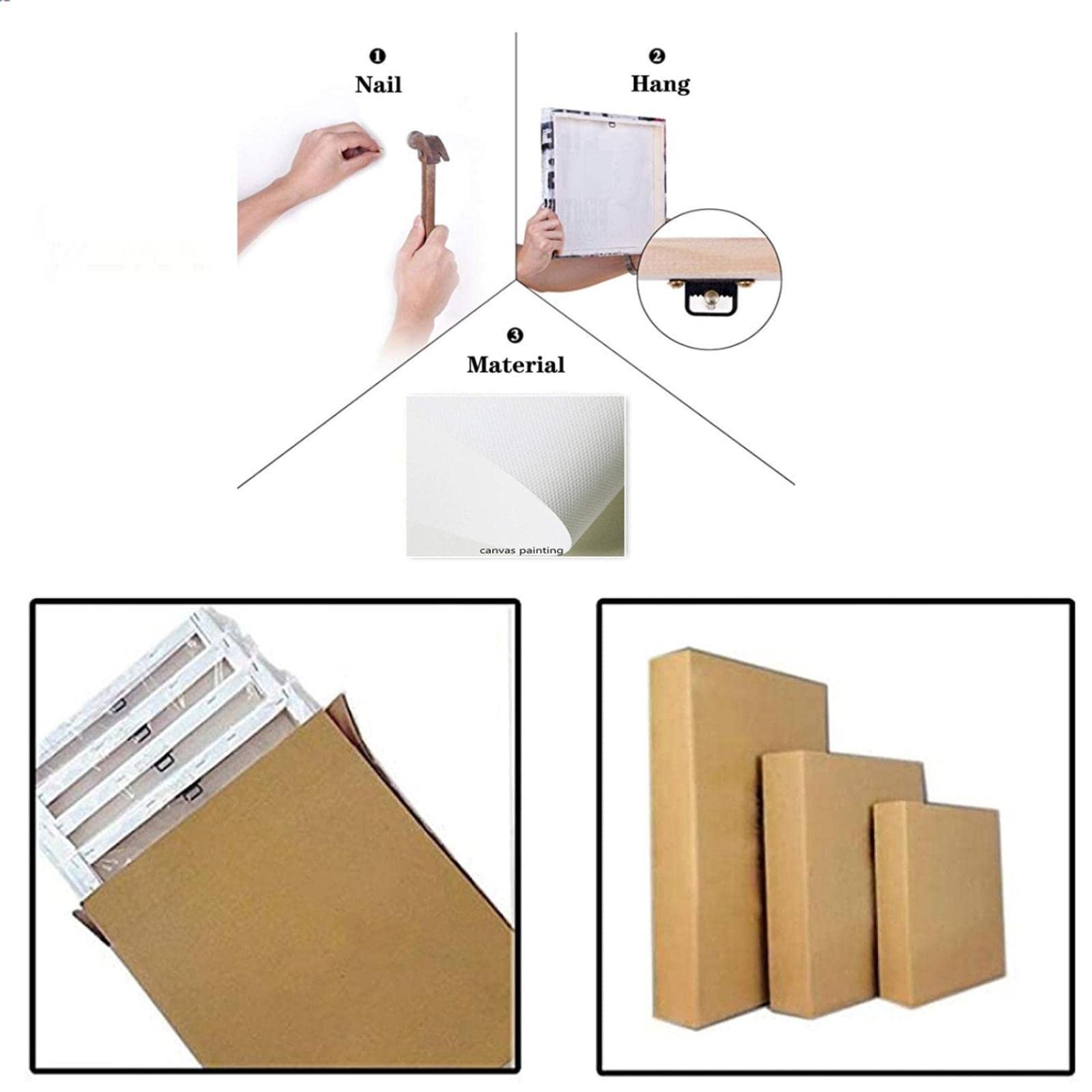 ❶
Nail

❷
Hang

❸
Material

canvas painting