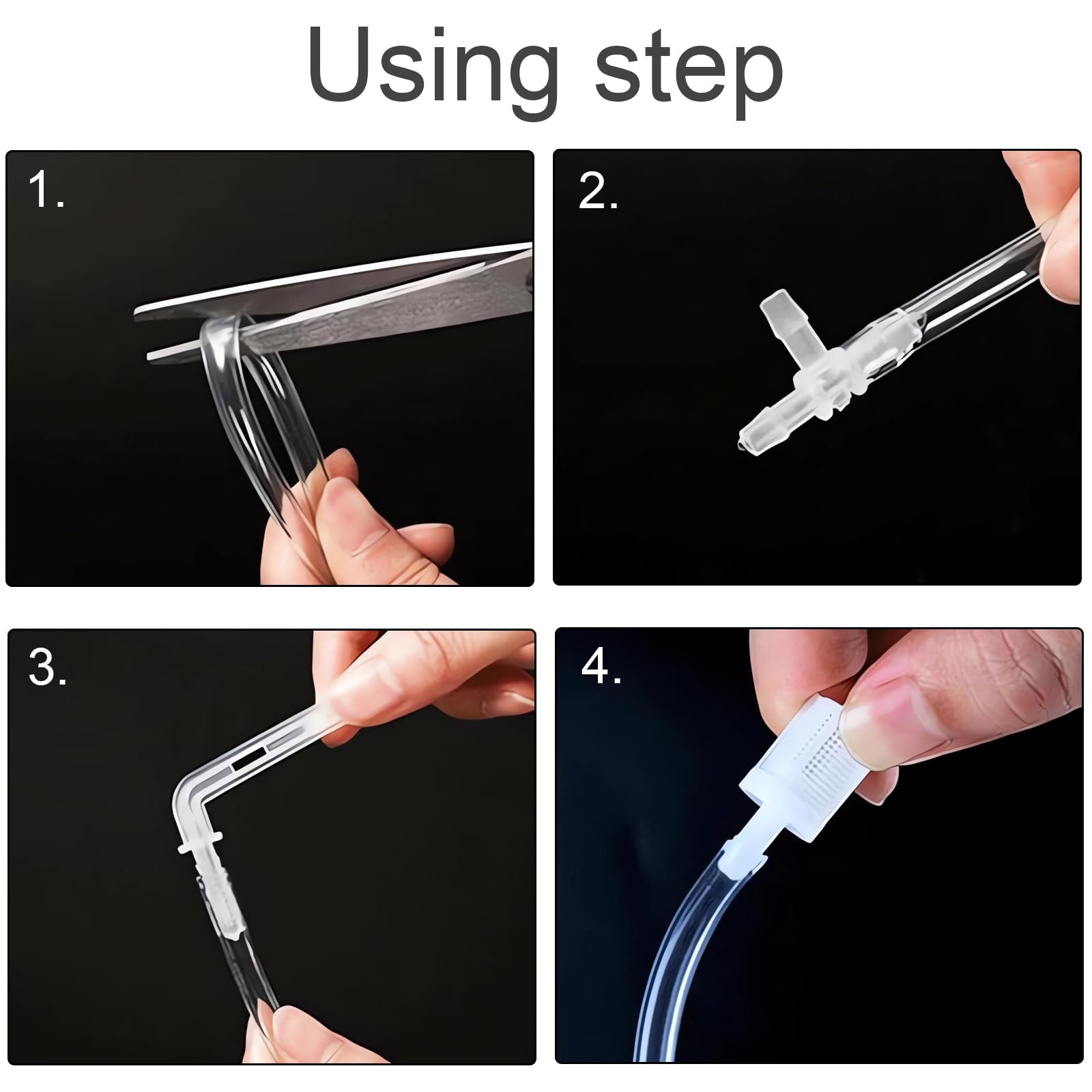 Using step

1.

2.

3.

4.