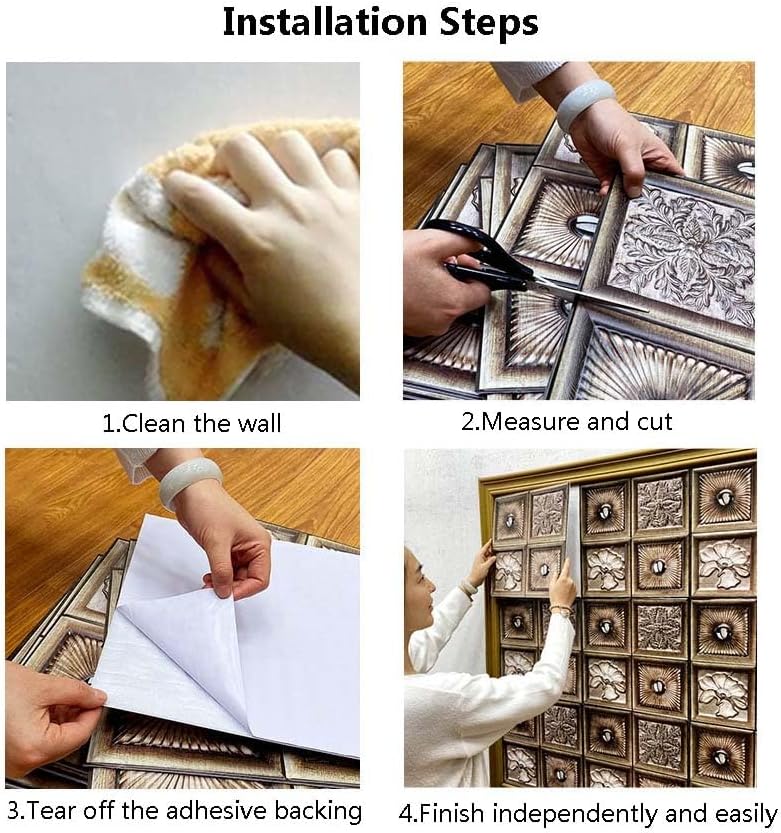 Installation Steps

1.Clean the wall

2.Measure and cut

3.Tear off the adhesive backing

4.Finish independently and easily