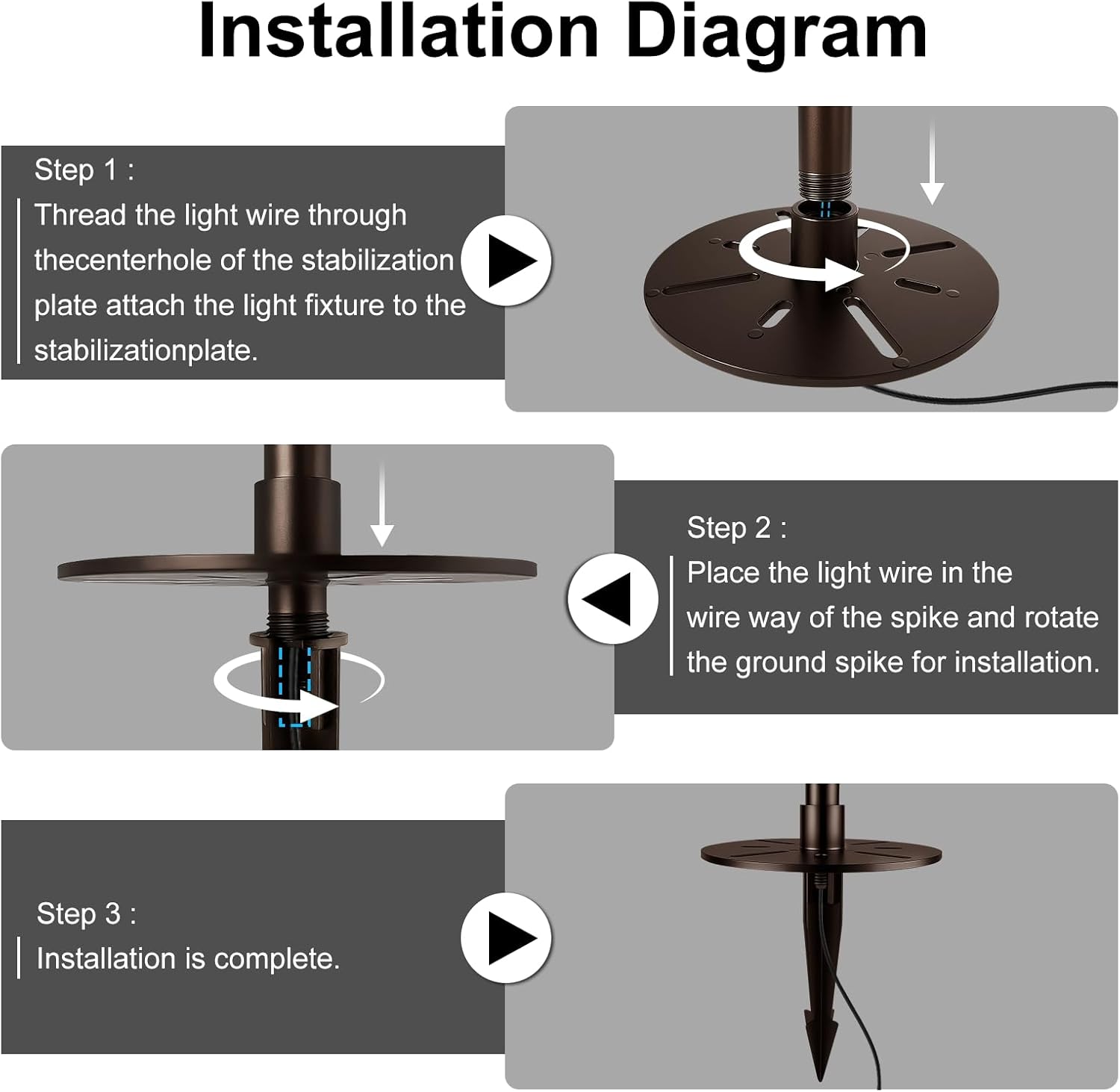 Installation Diagram

Step 1 :
Thread the light wire through thecenterhole of the stabilization plate attach the light fixture to the stabilizationplate.

Step 2 :
Place the light wire in the wire way of the spike and rotate the ground spike for installation.

Step 3 :
Installation is complete.