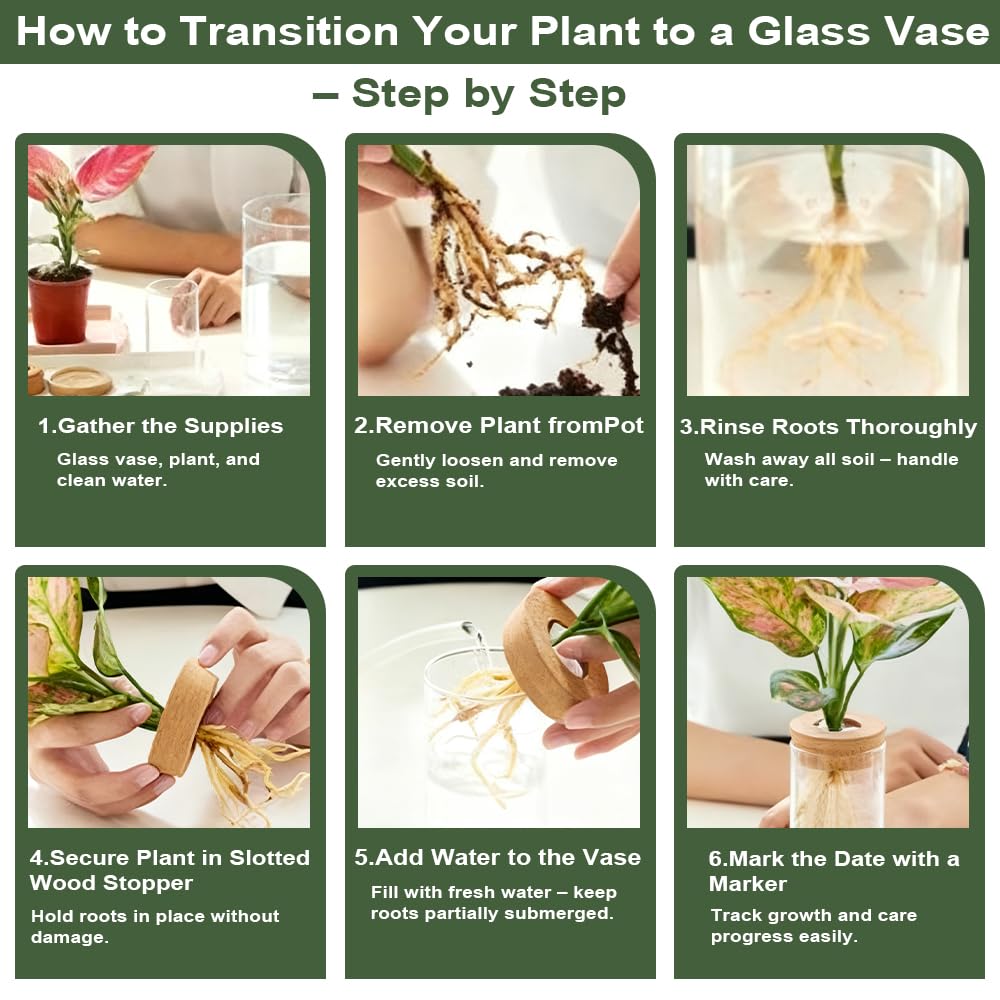 How to Transition Your Plant to a Glass Vase – Step by Step

1.Gather the Supplies

Glass vase, plant, and clean water.

2.Remove Plant fromPot

Gently loosen and remove excess soil.

3.Rinse Roots Thoroughly

Wash away all soil – handle with care.

4.Secure Plant in Slotted Wood Stopper

Hold roots in place without damage.

5.Add Water to the Vase

Fill with fresh water – keep roots partially submerged.

6.Mark the Date with a Marker

Track growth and care progress easily.