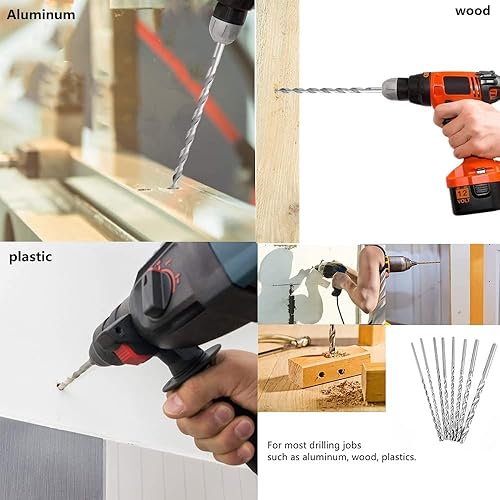 Aluminum

wood

12 VOLT

plastic

For most drilling jobs such as aluminum, wood, plastics.