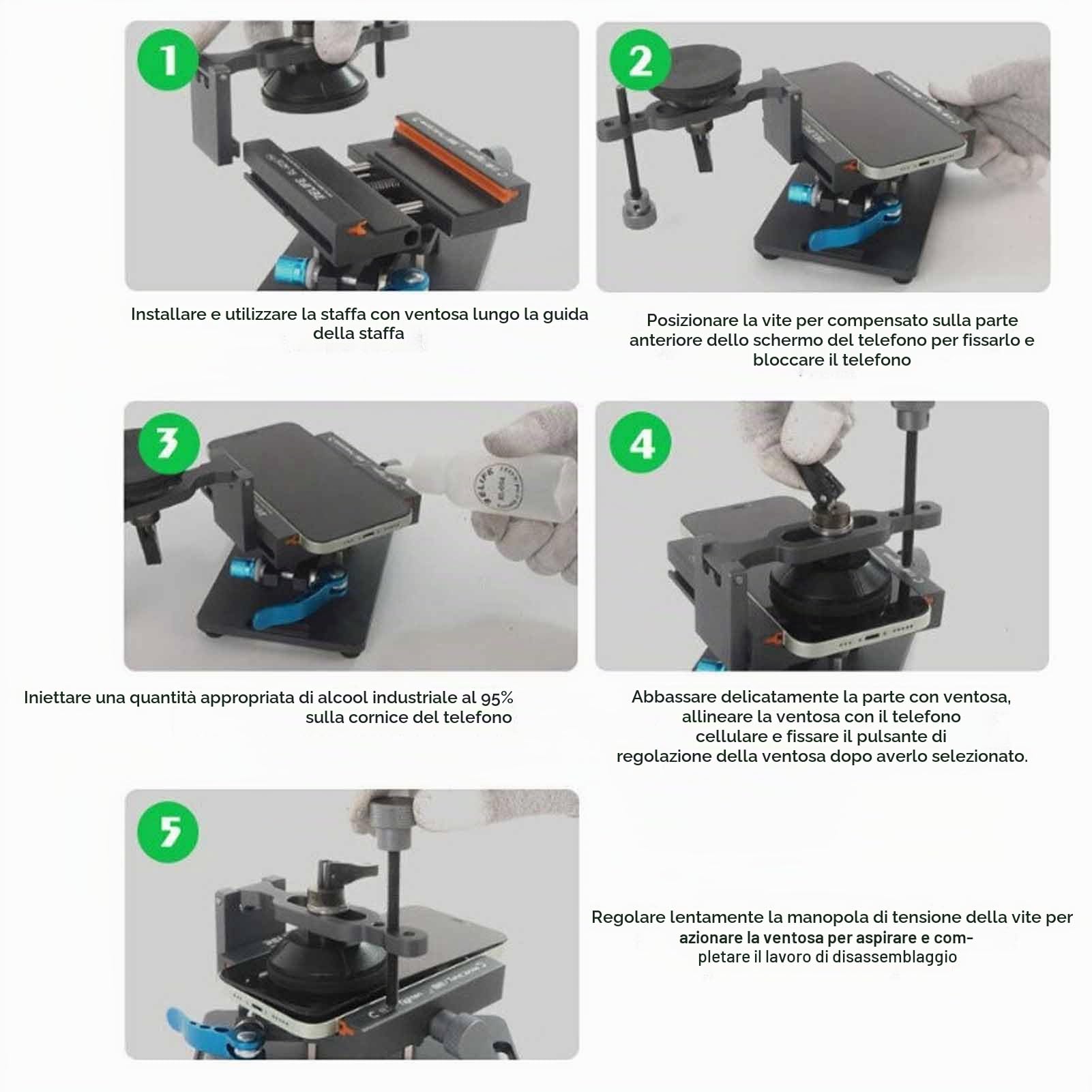 1

Installare e utilizzare la staffa con ventosa lungo la guida della staffa

2

Posizionare la vite per compensato sulla parte anteriore dello schermo del telefono per fissarlo e bloccare il telefono

3

Iniettare una quantità appropriata di alcool industriale al 95% sulla cornice del telefono

4

Abbassare delicatamente la parte con ventosa, allineare la ventosa con il telefono cellulare e fissare il pulsante di regolazione della ventosa dopo averlo selezionato.

5

Regolare lentamente la manopola di tensione della vite per azionare la ventosa per aspirare e completare il lavoro di disassemblaggio