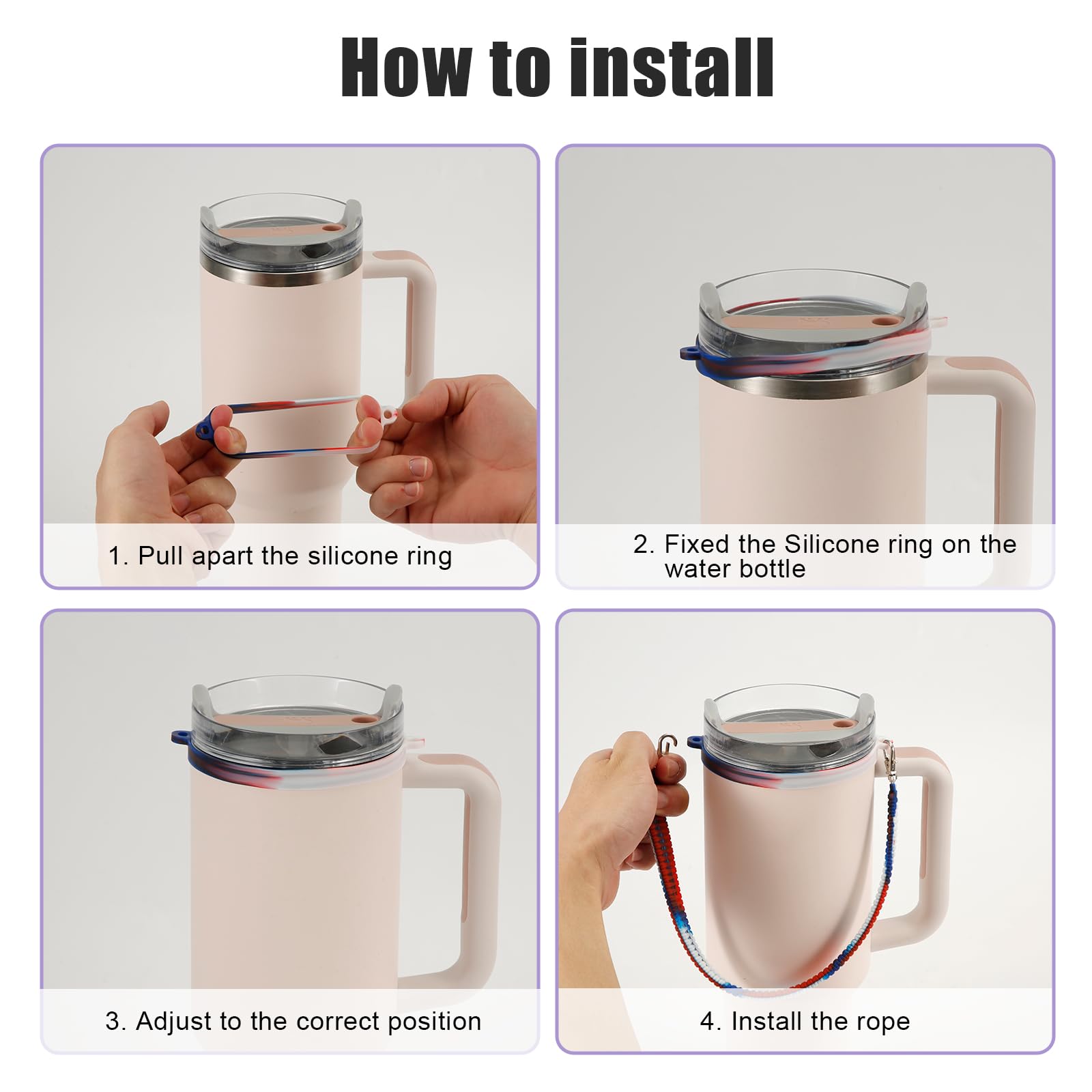 How to install

1. Pull apart the silicone ring

2. Fixed the Silicone ring on the water bottle

3. Adjust to the correct position

4. Install the rope