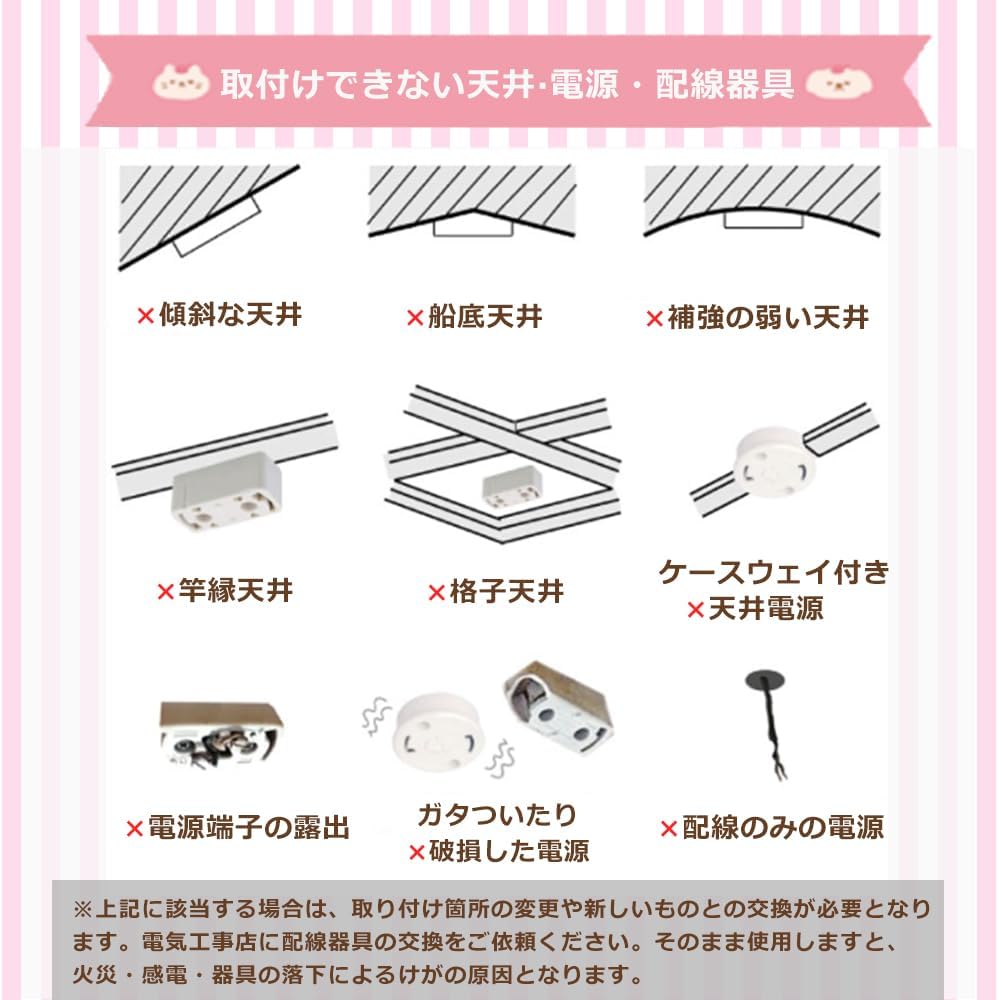 取付けできない天井·電源・配線器具

×傾斜な天井

×船底天井

×補強の弱い天井

×竿縁天井

×格子天井

ケースウェイ付き
×天井電源

×電源端子の露出

ガタついたり
×破損した電源

×配線のみの電源

※上記に該当する場合は、取り付け箇所の変更や新しいものとの交換が必要となります。電気工事店に配線器具の交換をご依頼ください。そのまま使用しますと、火災・感電・器具の落下によるけがの原因となります。