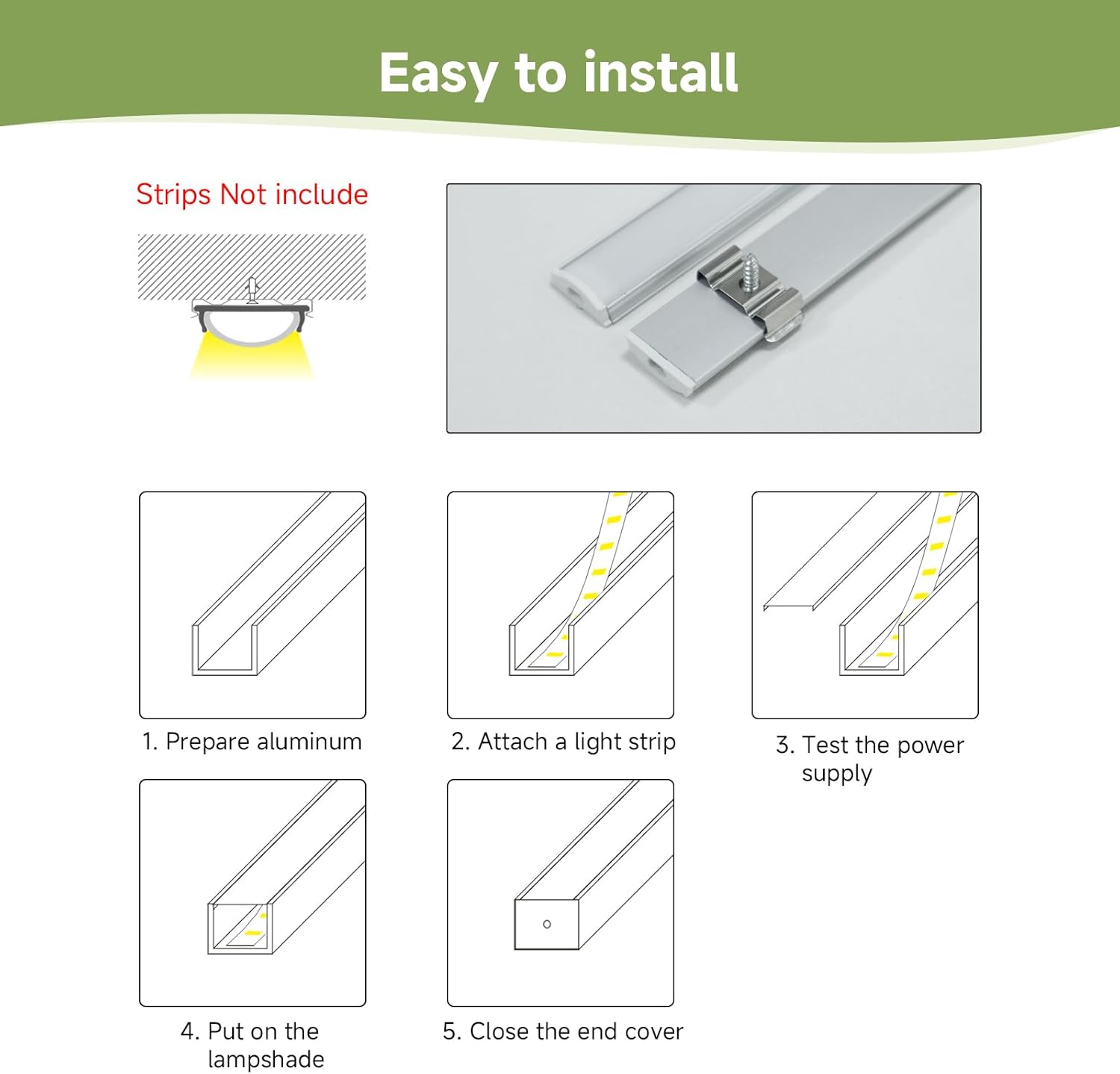 Easy to install

Strips Not include

1. Prepare aluminum

2. Attach a light strip

3. Test the power supply

4. Put on the lampshade

5. Close the end cover