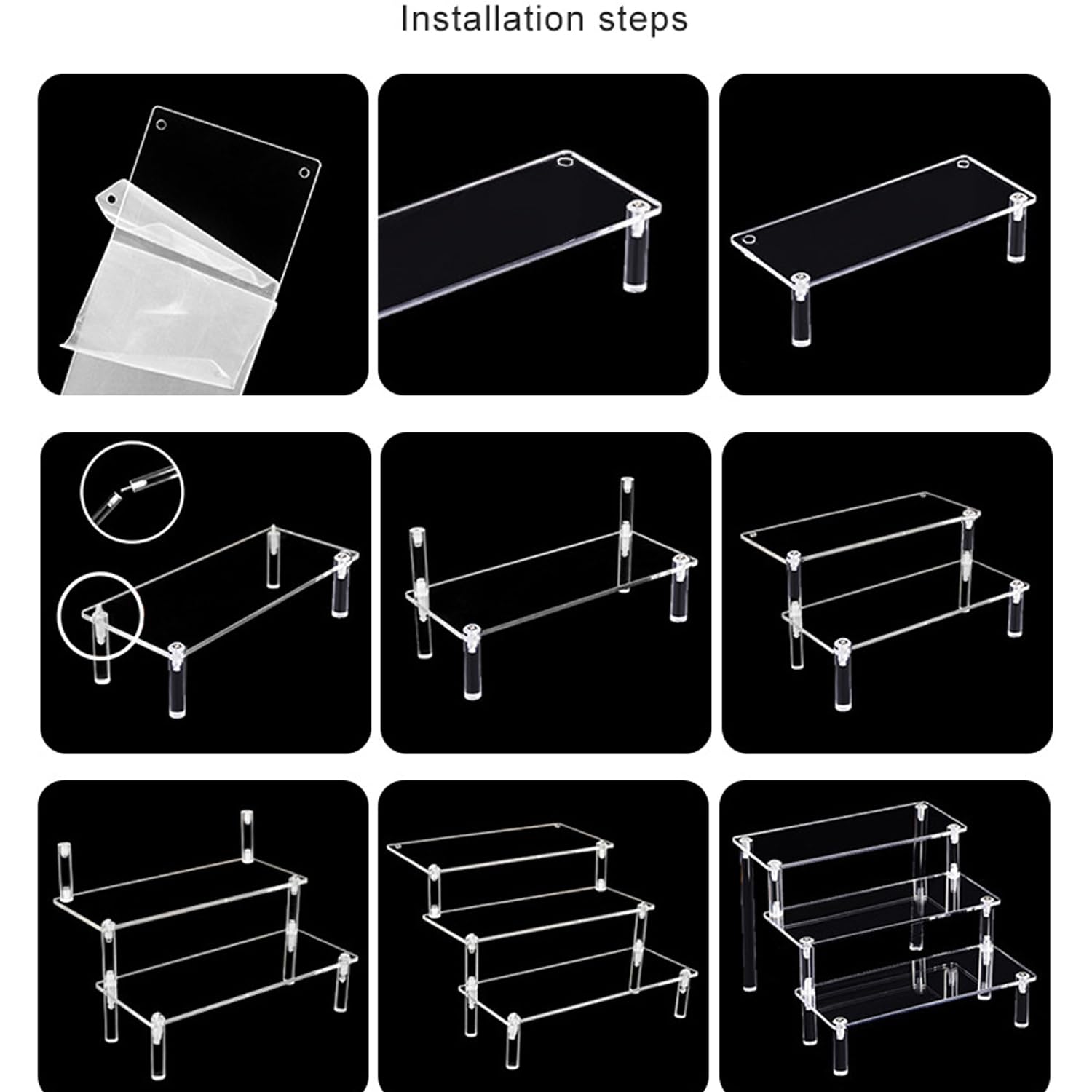 Installation steps