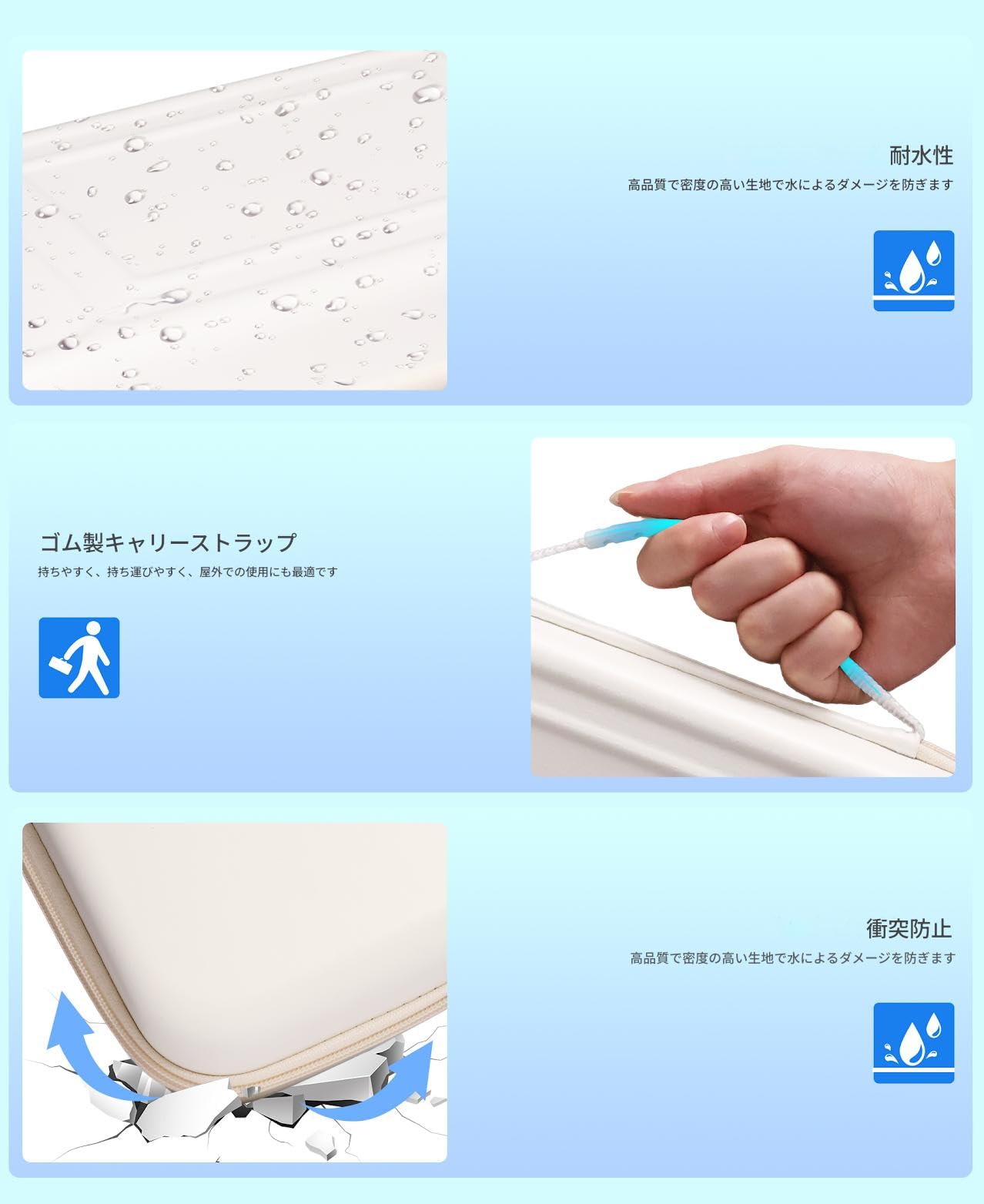 耐水性
高品質で密度の高い生地で水によるダメージを防ぎます

ゴム製キャリーストラップ
持ちやすく、持ち運びやすく、屋外での使用にも最適です

衝突防止
高品質で密度の高い生地で水によるダメージを防ぎます