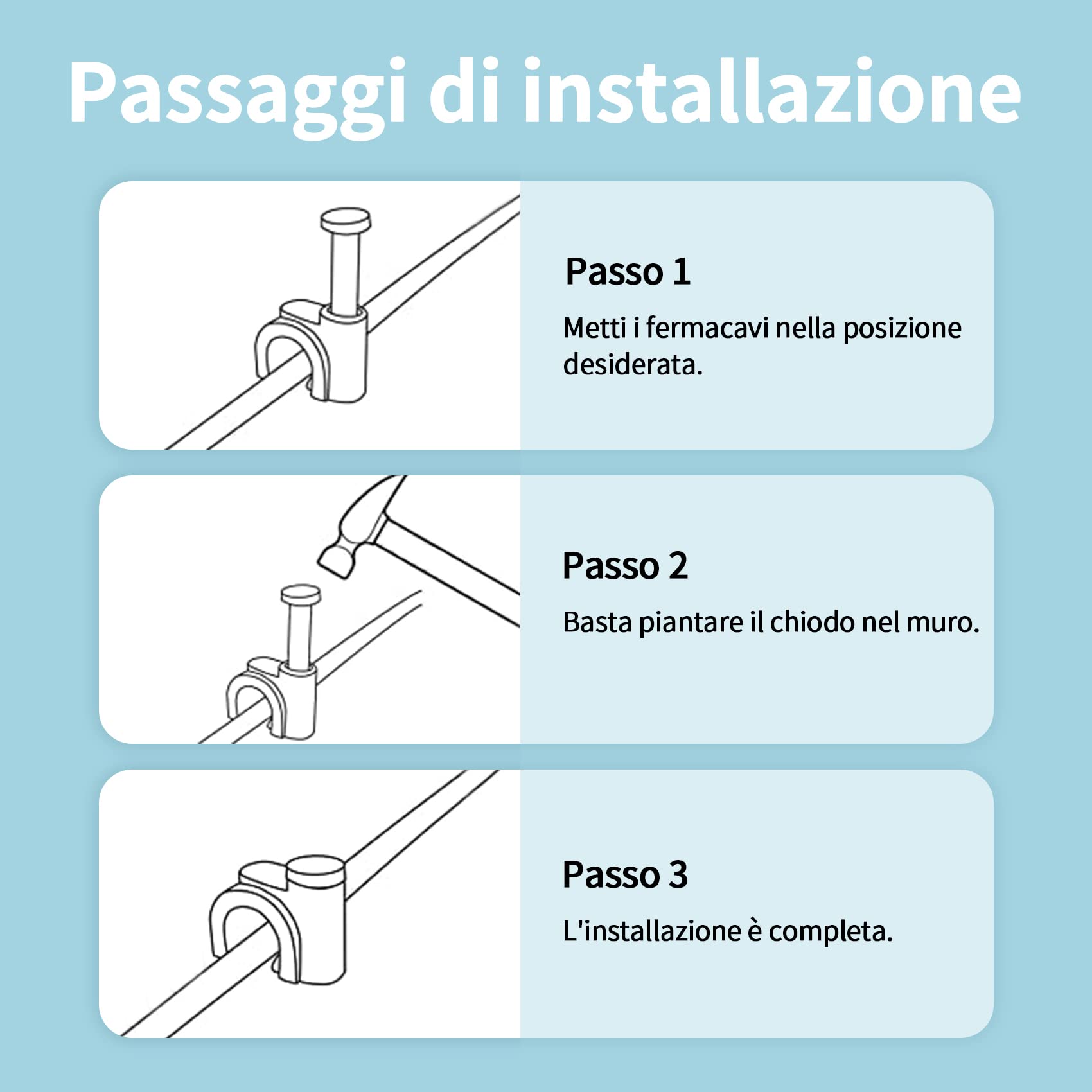 Passaggi di installazione

Passo 1

Metti i fermacavi nella posizione desiderata.

Passo 2

Basta piantare il chiodo nel muro.

Passo 3

L'installazione è completa.