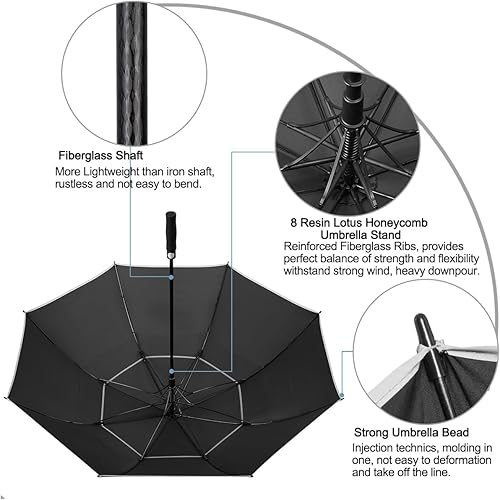 Fiberglass Shaft
More Lightweight than iron shaft, rustless and not easy to bend.

8 Resin Lotus Honeycomb Umbrella Stand
Reinforced Fiberglass Ribs, provides perfect balance of strength and flexibility withstand strong wind, heavy downpour.

Strong Umbrella Bead
Injection technics, molding in one, not easy to deformation and take off the line.