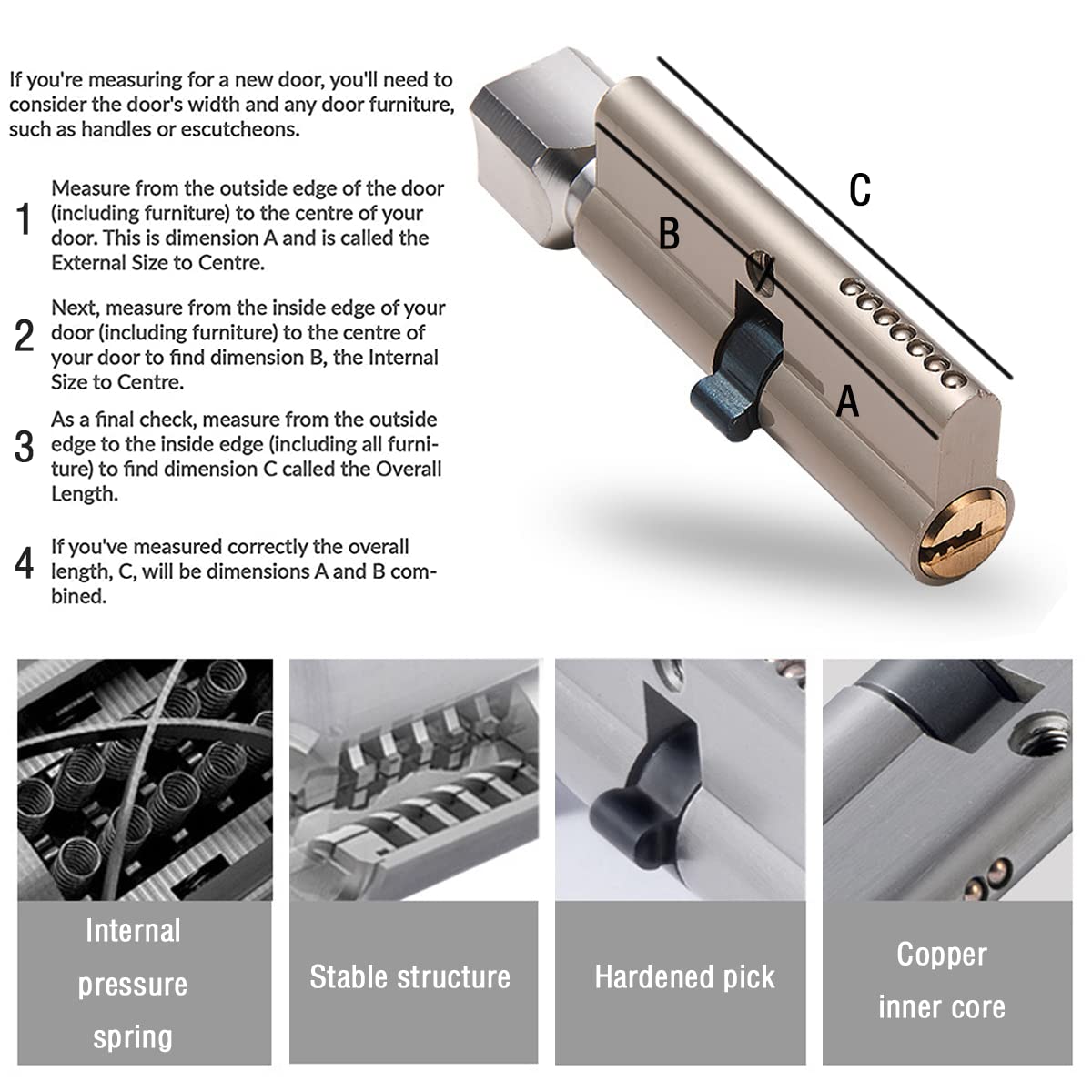 If you're measuring for a new door, you'll need to consider the door's width and any door furniture, such as handles or escutcheons.

1 Measure from the outside edge of the door (including furniture) to the centre of your door. This is dimension A and is called the External Size to Centre.

2 Next, measure from the inside edge of your door (including furniture) to the centre of your door to find dimension B, the Internal Size to Centre.

3 As a final check, measure from the outside edge to the inside edge (including all furniture) to find dimension C called the Overall Length.

4 If you've measured correctly the overall length, C, will be dimensions A and B combined.

C

B

A

Internal pressure spring

Stable structure

Hardened pick

Copper inner core