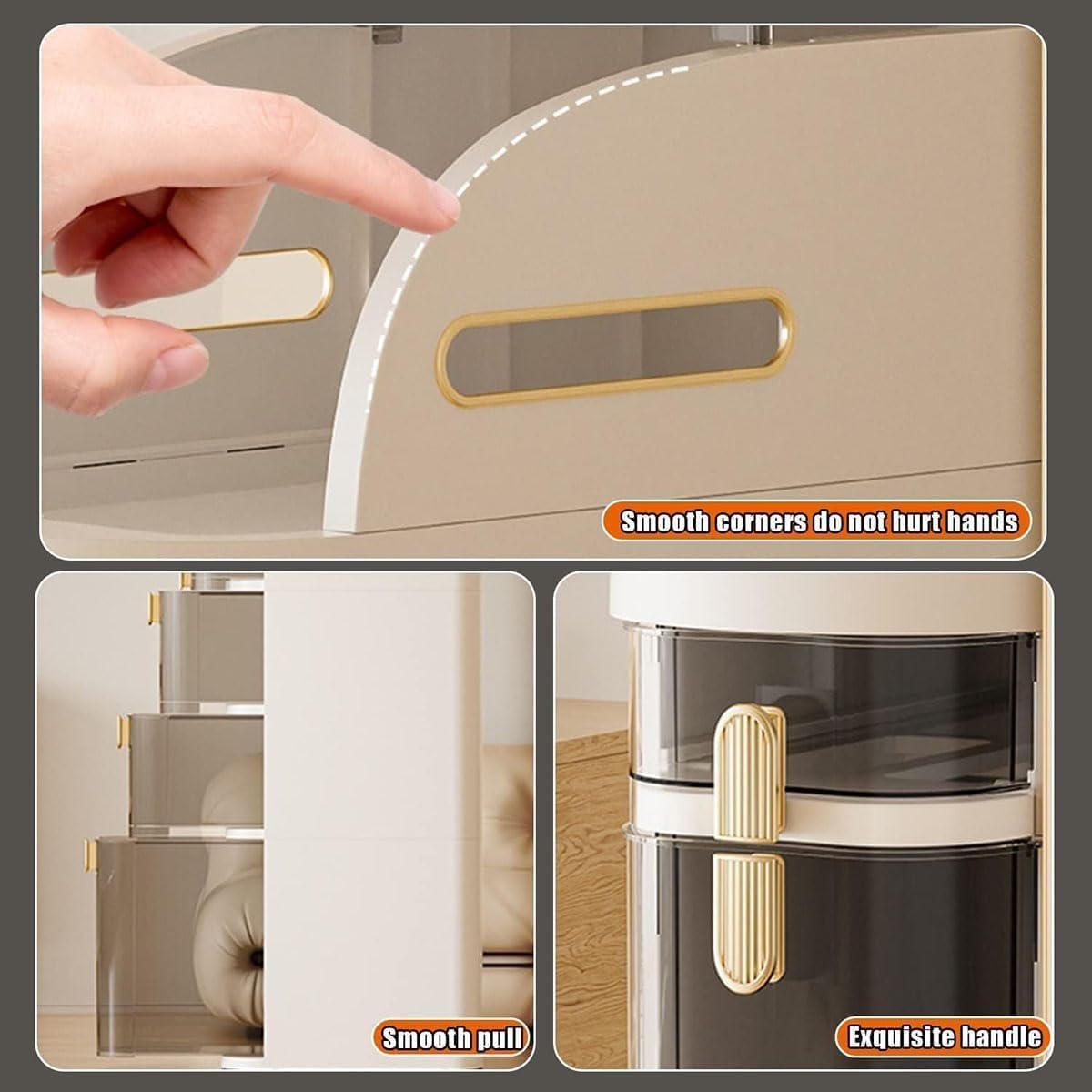 Smooth corners do not hurt hands

Smooth pull

Exquisite handle